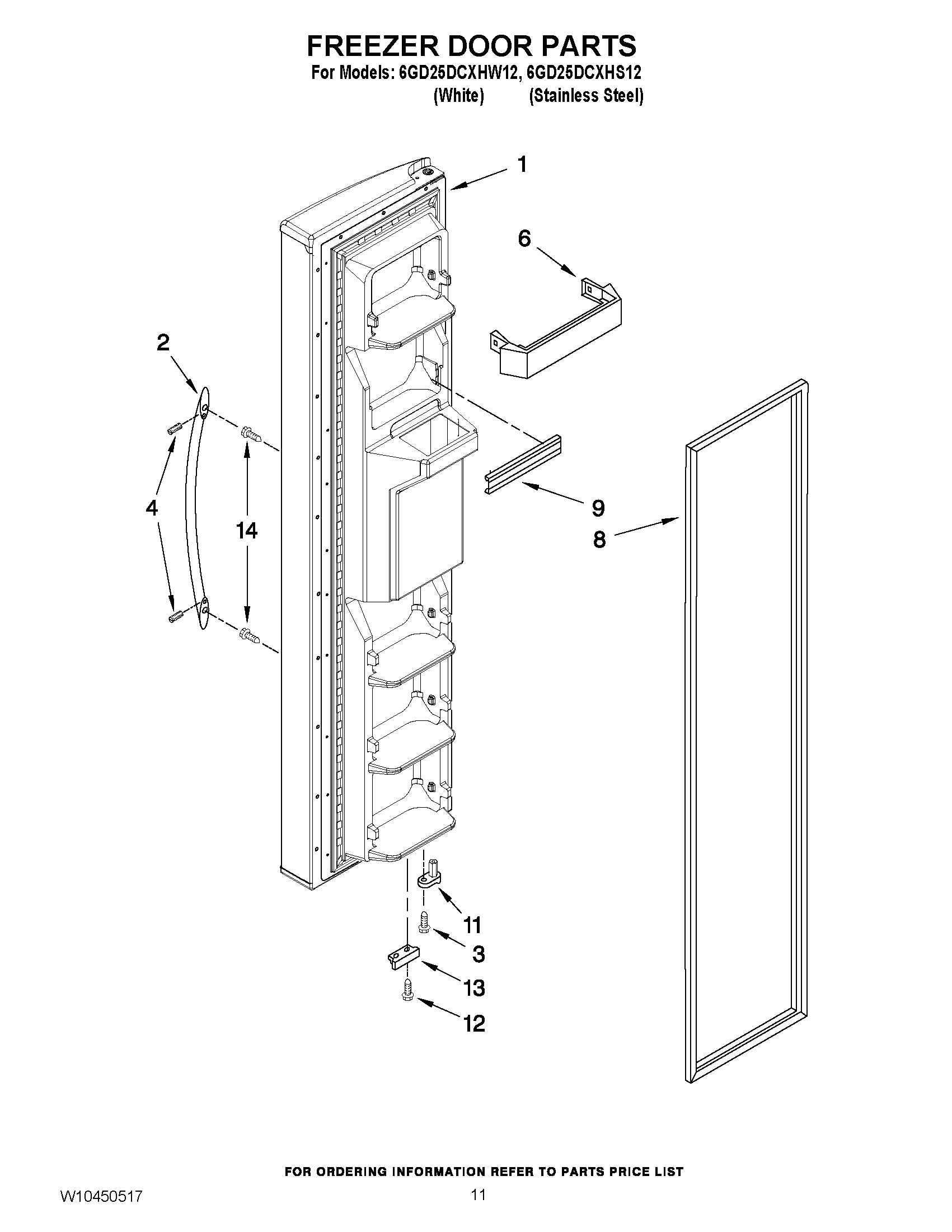 FREEZER DOOR PARTS
For Models: 6GD25DCXHW12, 6GD25DCXHS12
(White) (Stainless Steel)

1
6
2
4
14
9
8
11
3
13
12

FOR ORDERING INFORMATION REFER TO PARTS PRICE LIST

W10450517

11