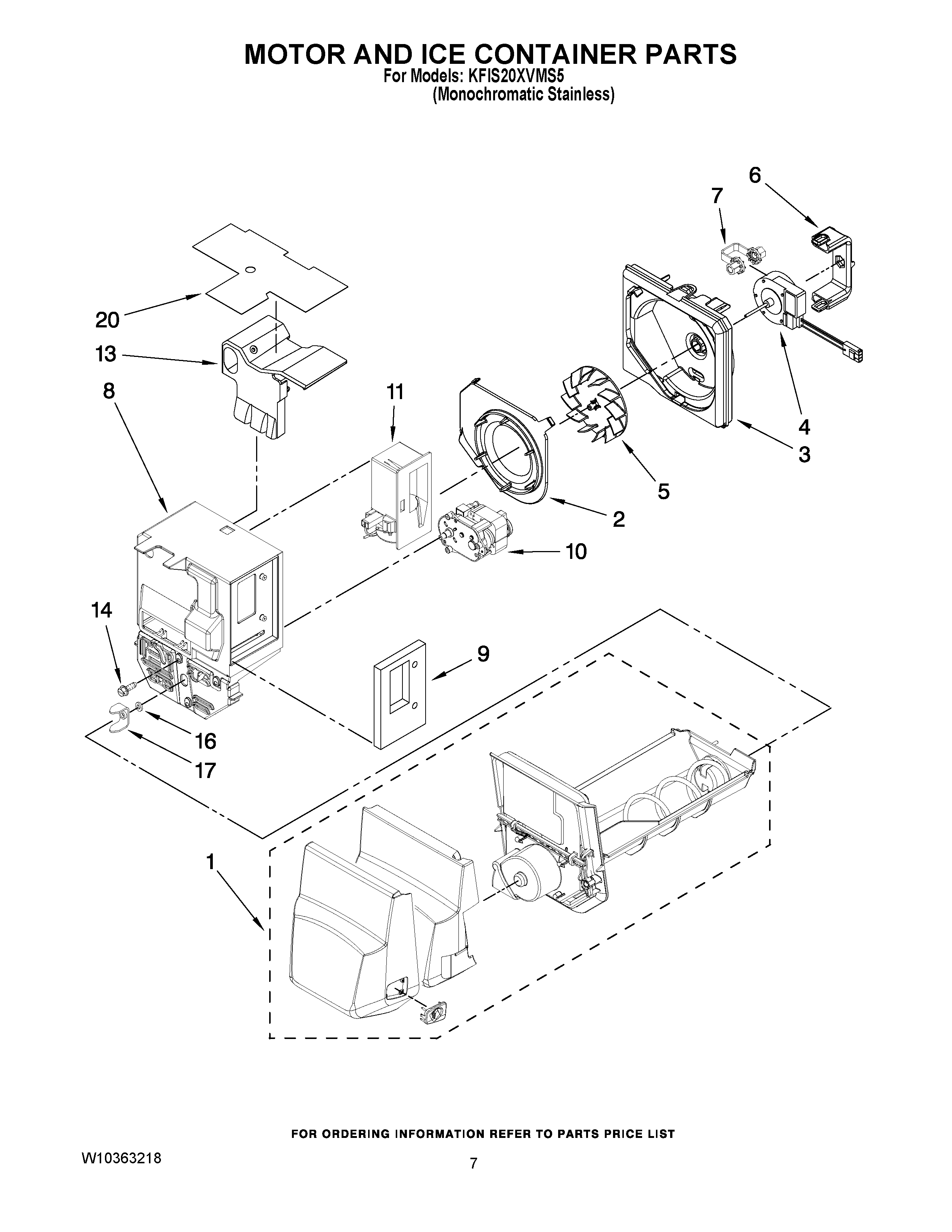 MOTOR AND ICE CONTAINER PARTS
For Models: KFIS20XVMS5
(Monochromatic Stainless)

6
7
20
13
8
11
4
3
5
2
10
14
9
16
17
1

FOR ORDERING INFORMATION REFER TO PARTS PRICE LIST

W10363218

7