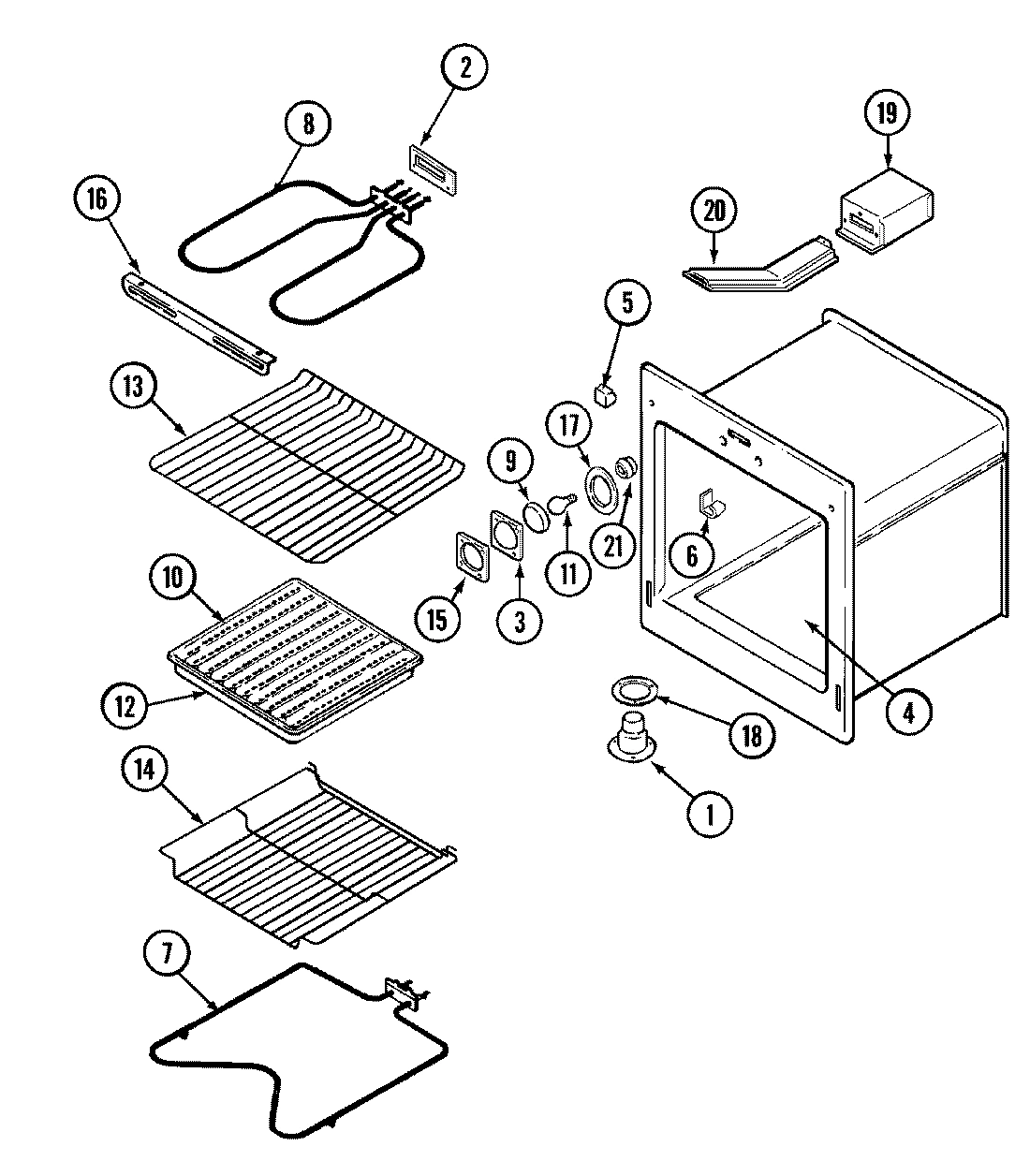 2
8
19
16
20
5
13
17
9
21
11
6
15
3
10
12
4
18
14
1
7