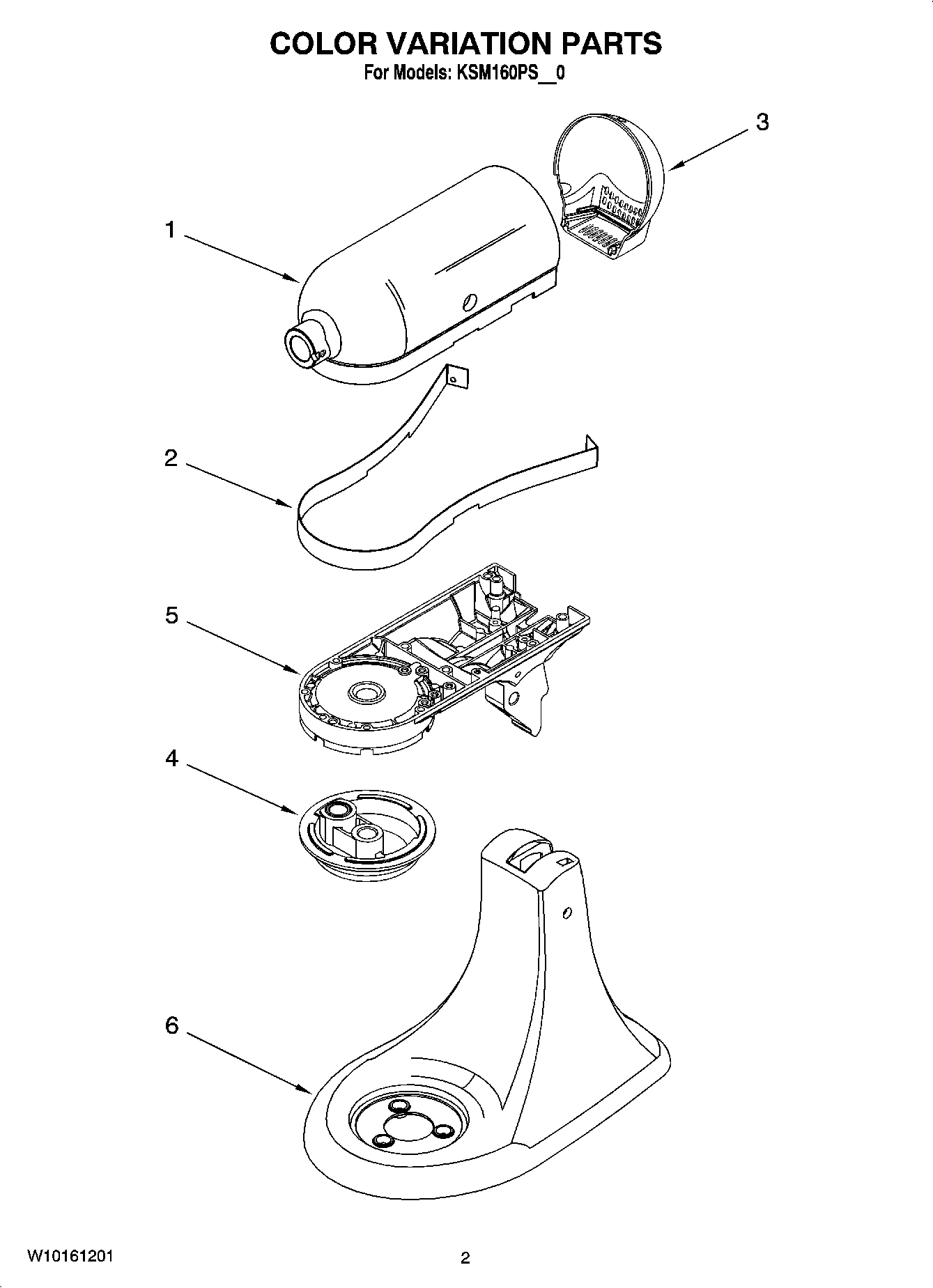 COLOR VARIATION PARTS
For Models: KSM160PS__0

3

1

2

5

4

6

W10161201

2