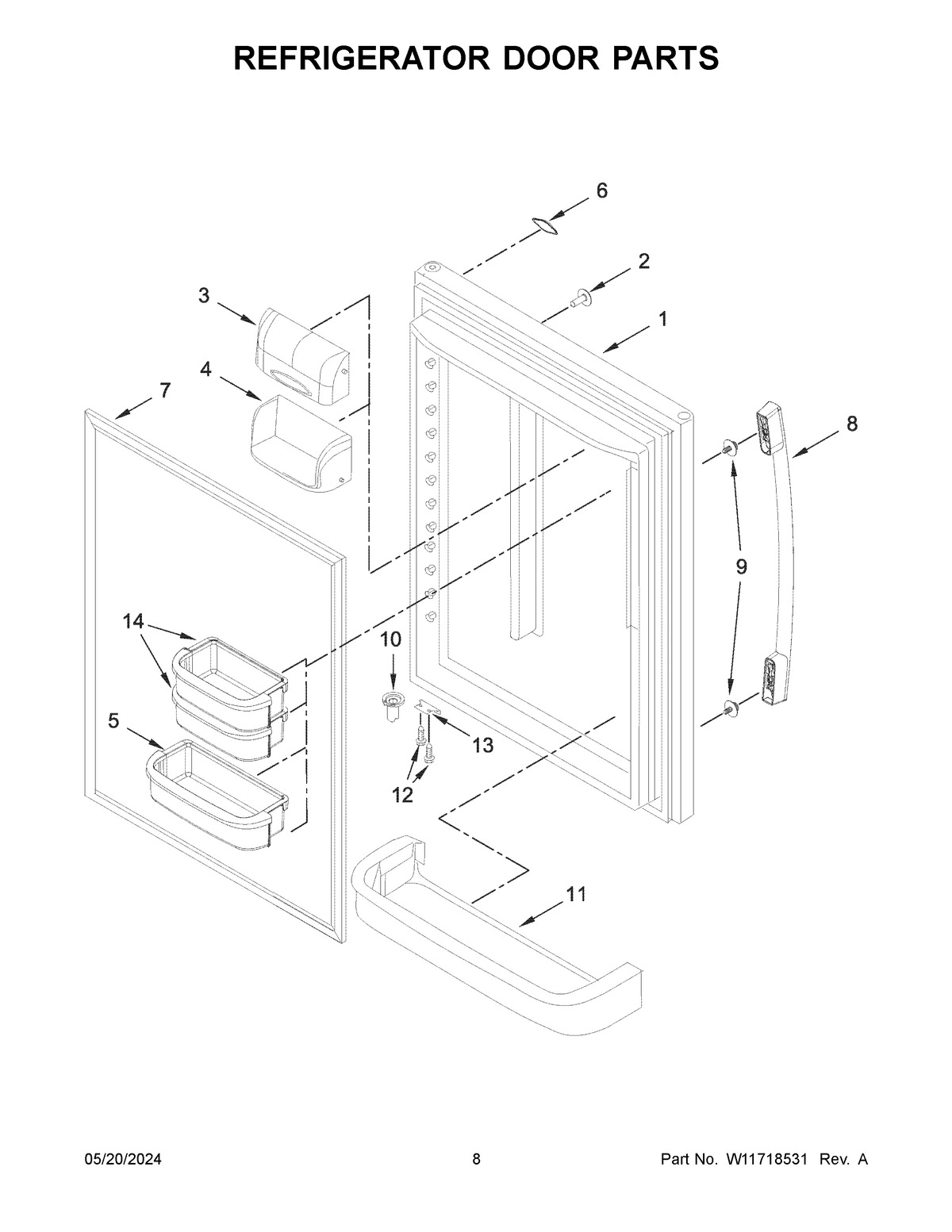 REFRIGERATOR DOOR PARTS

6
2
3
1
4
7
8
9
14
10
5
13
12
11

05/20/2024 8 Part No. W11718531 Rev. A