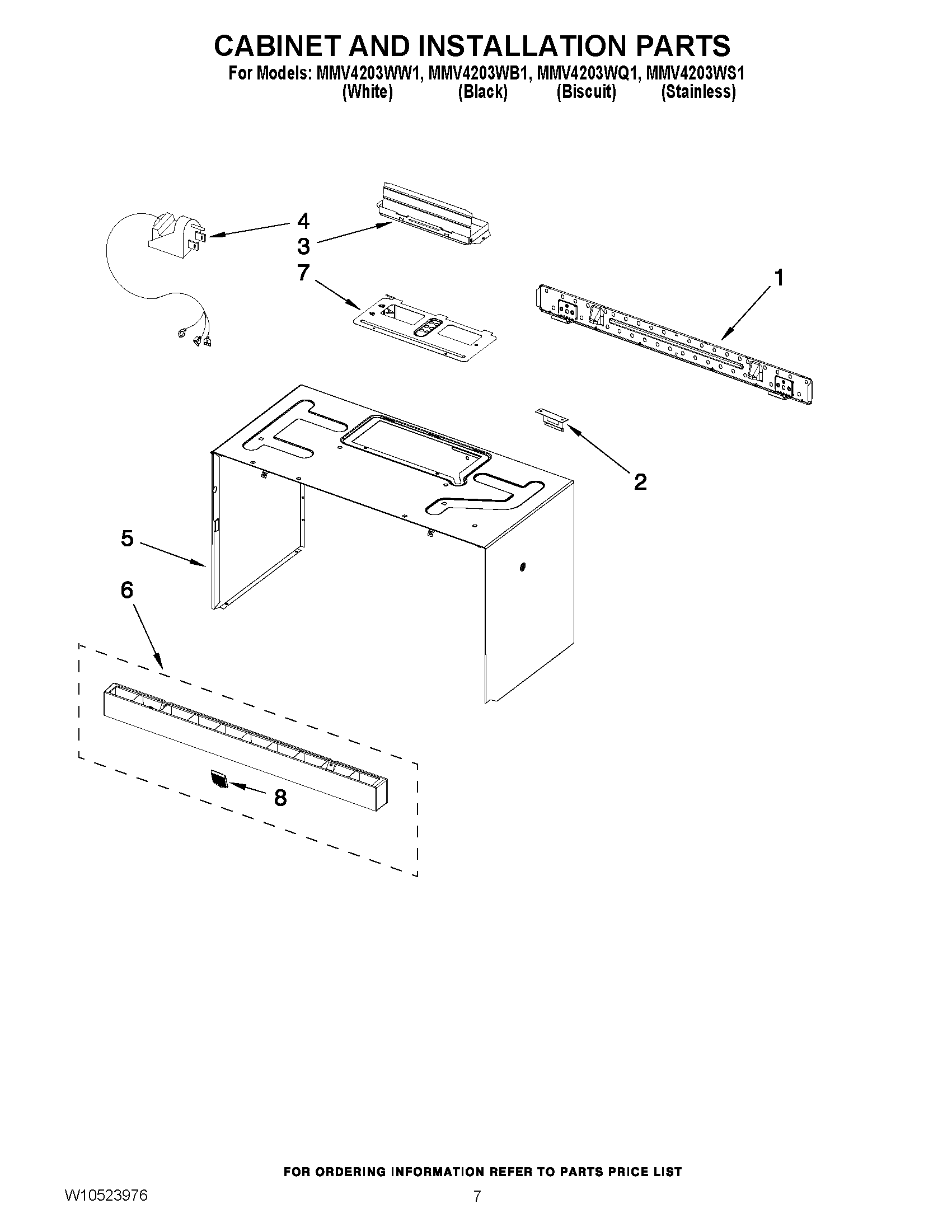 CABINET AND INSTALLATION PARTS
For Models: MMV4203WW1, MMV4203WB1, MMV4203WQ1, MMV4203WS1
(White) (Black) (Biscuit) (Stainless)

4
3
7
1
2
5
6
8

FOR ORDERING INFORMATION REFER TO PARTS PRICE LIST

W10523976

7