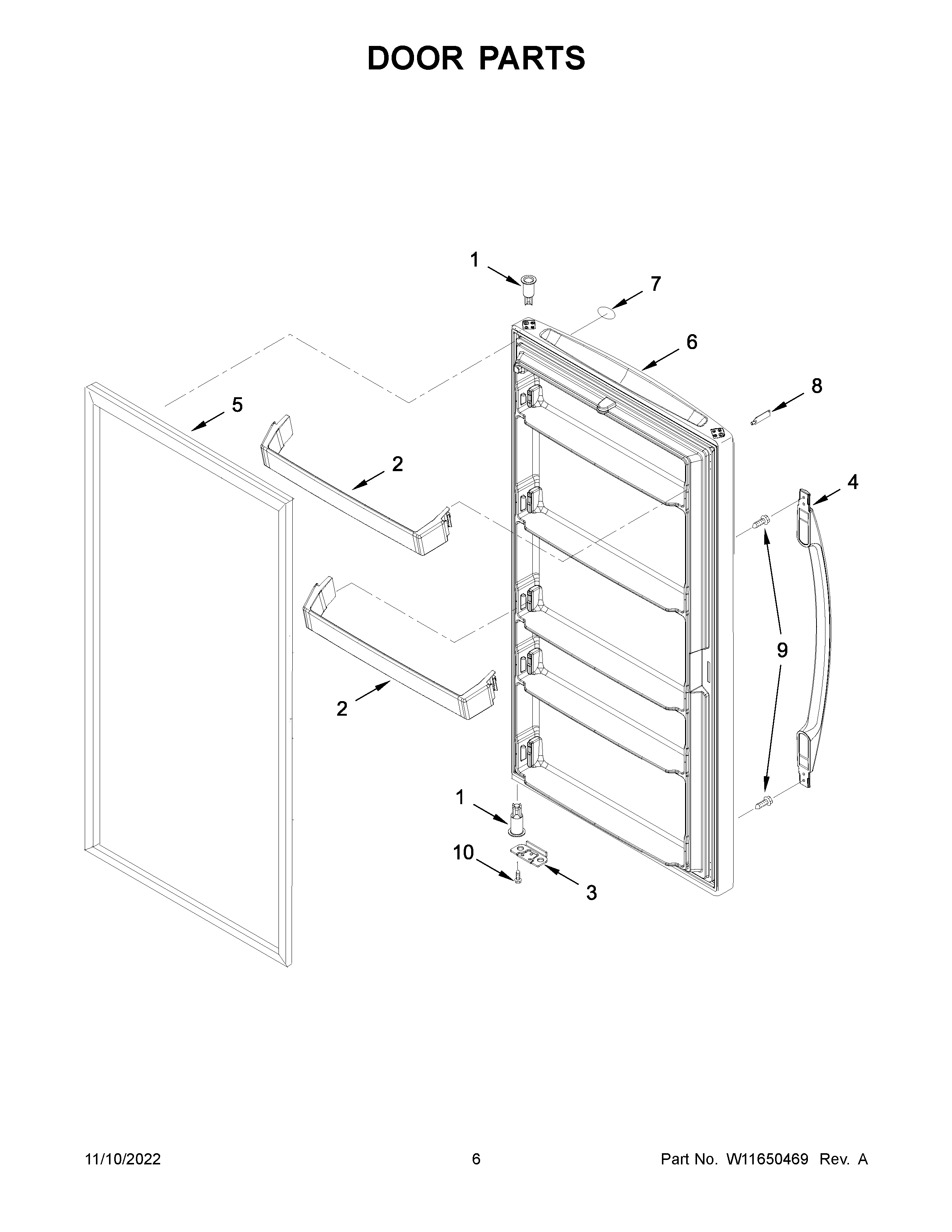 DOOR PARTS

1
7
6
8
5
2
4
9
2
1
10
3

11/10/2022
6
Part No. W11650469 Rev. A