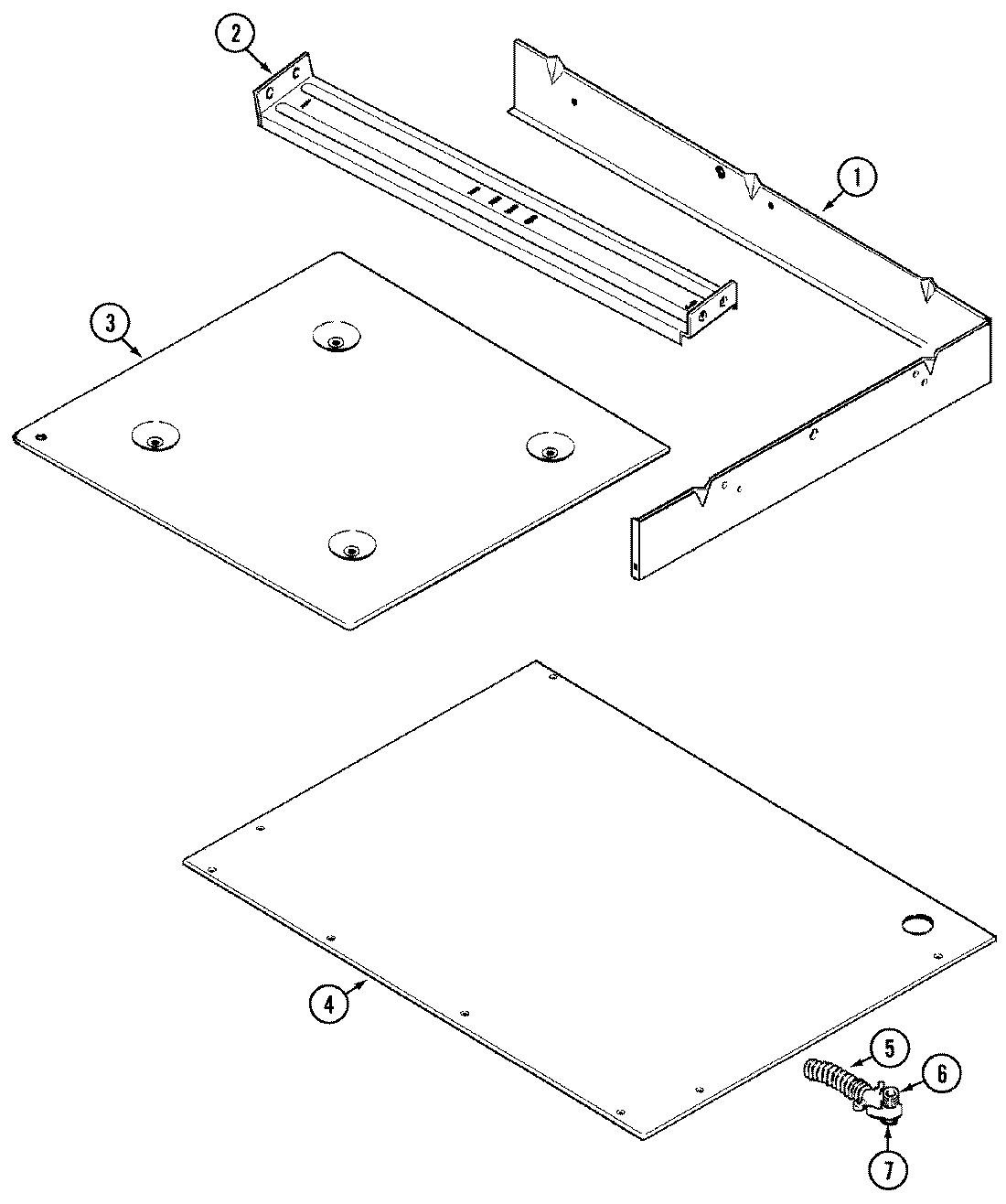 2
1
3
4
5
6
7