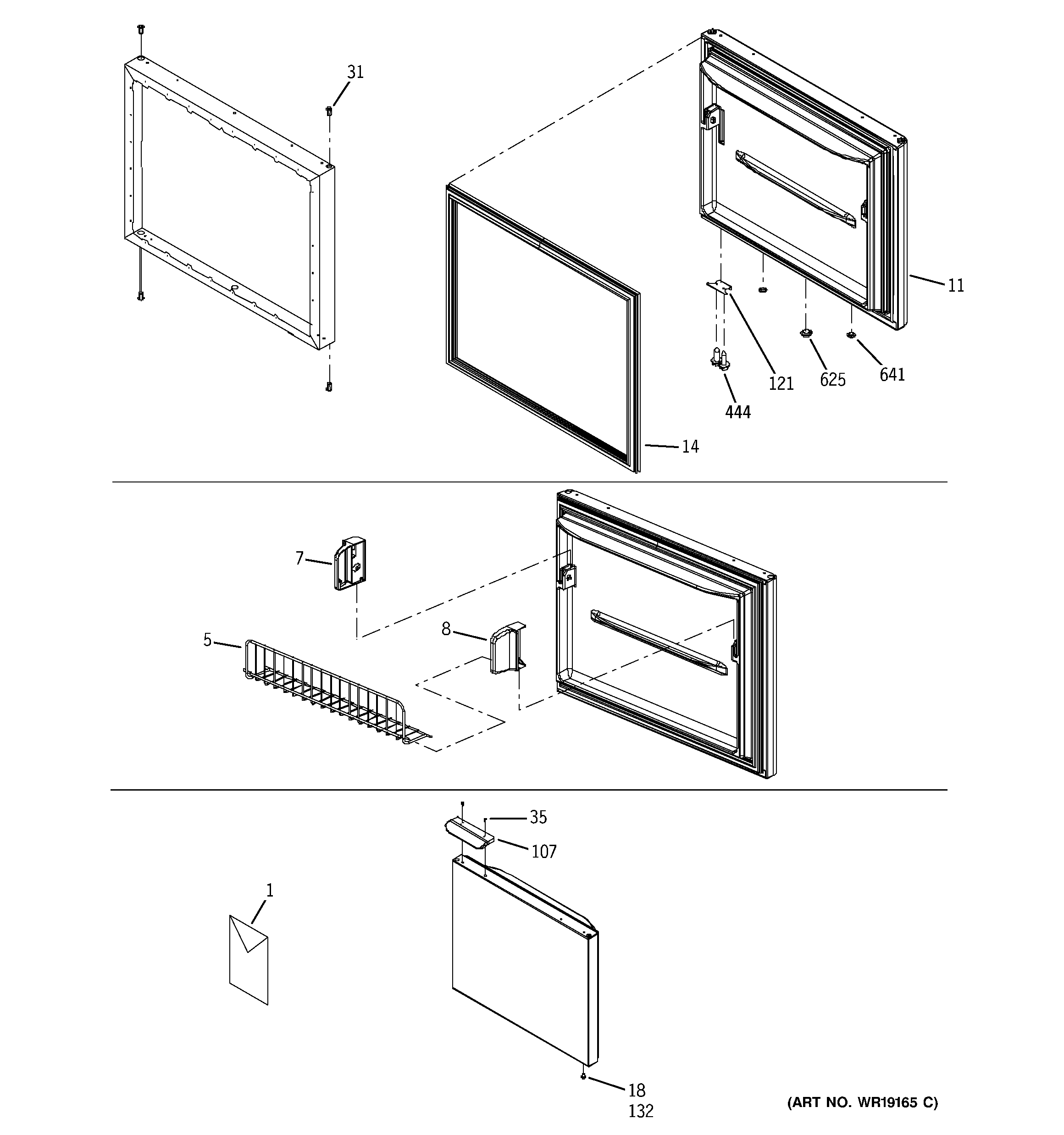 31

11

121

625

641

444

14

7

8

5

35

107

1

18
132

(ART NO. WR19165 C)