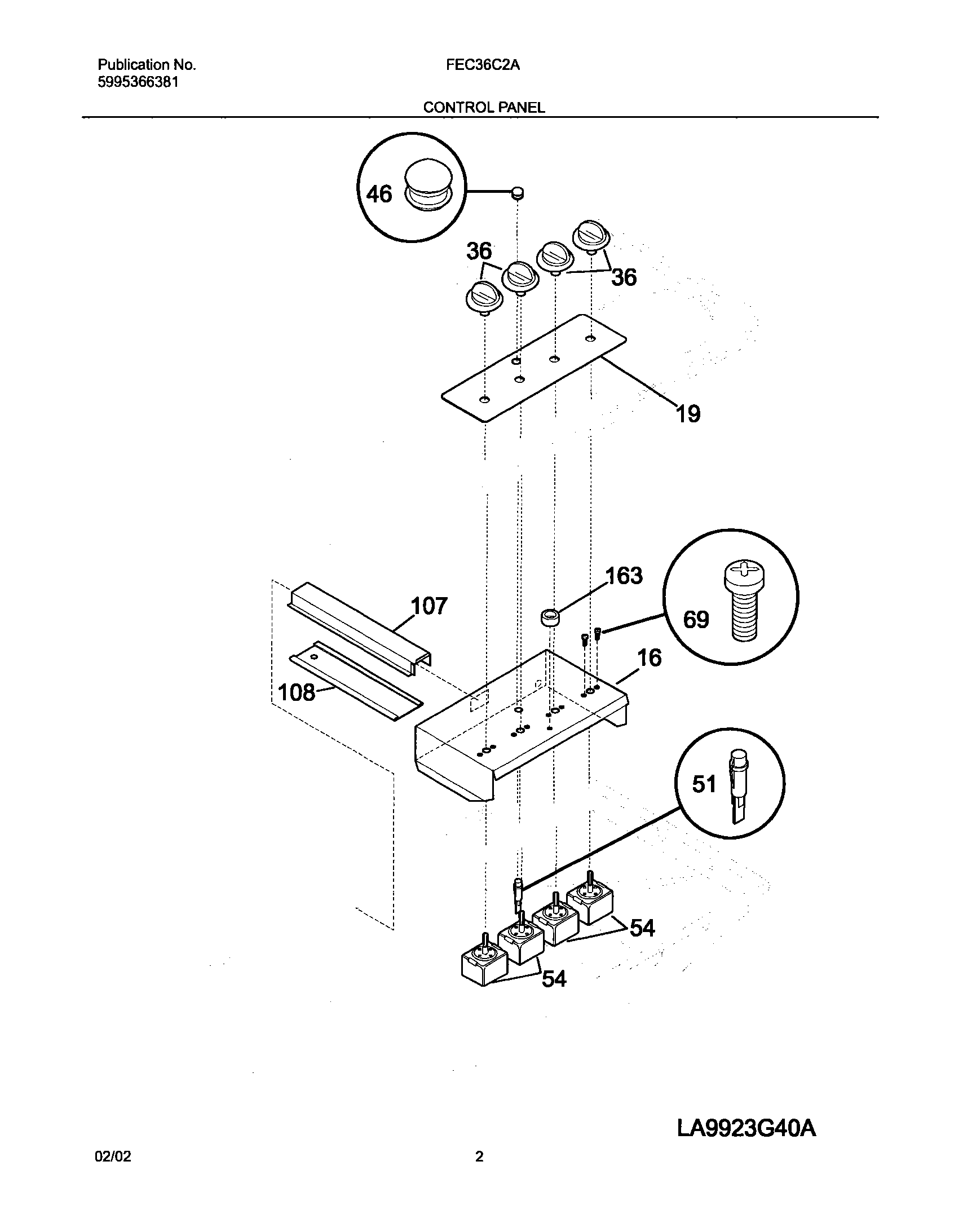 Publication No.
5995366381

FEC36C2A

CONTROL PANEL

46

36

36

19

163

107

69

16

108

51

54

54

LA9923G40A

02/02

2