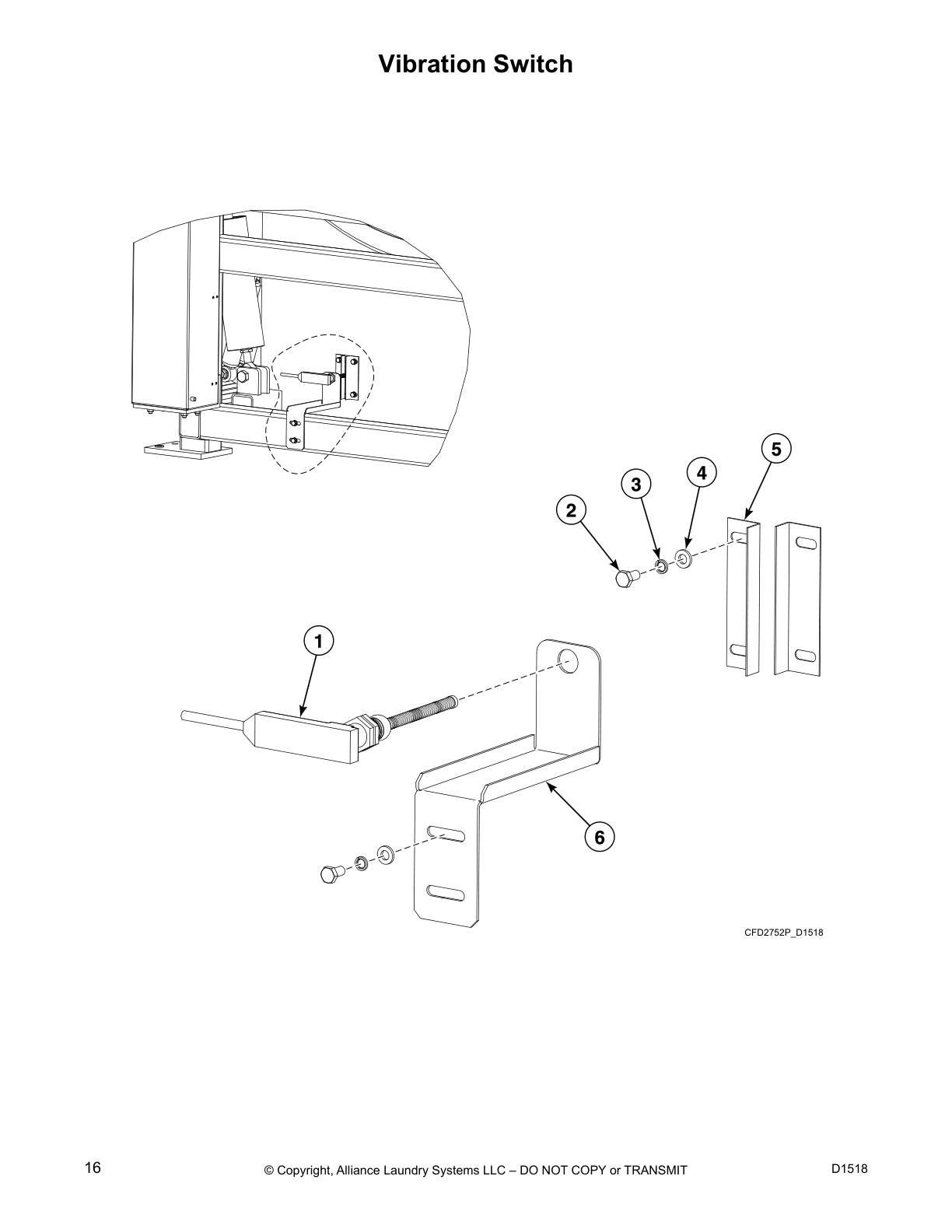 Vibration Switch

5

4

3

2

1

6

CFD2752P_D1518

16

© Copyright, Alliance Laundry Systems LLC – DO NOT COPY or TRANSMIT

D1518