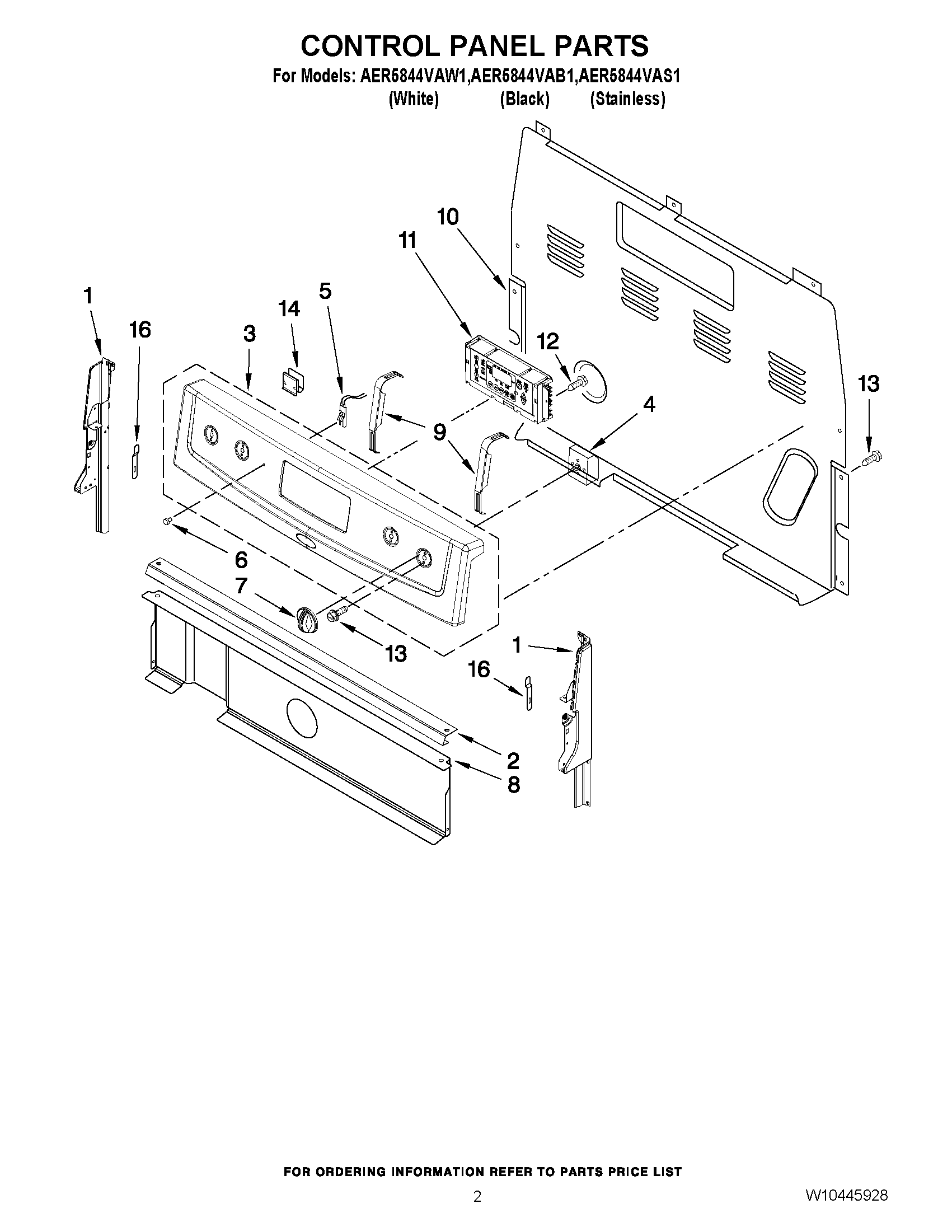 CONTROL PANEL PARTS
For Models: AER5844VAW1,AER5844VAB1,AER5844VAS1
(White) (Black) (Stainless)

10
11
1
5
14
16
3
12
13
4
9
6
7
13
1
16
2
8

FOR ORDERING INFORMATION REFER TO PARTS PRICE LIST
2
W10445928