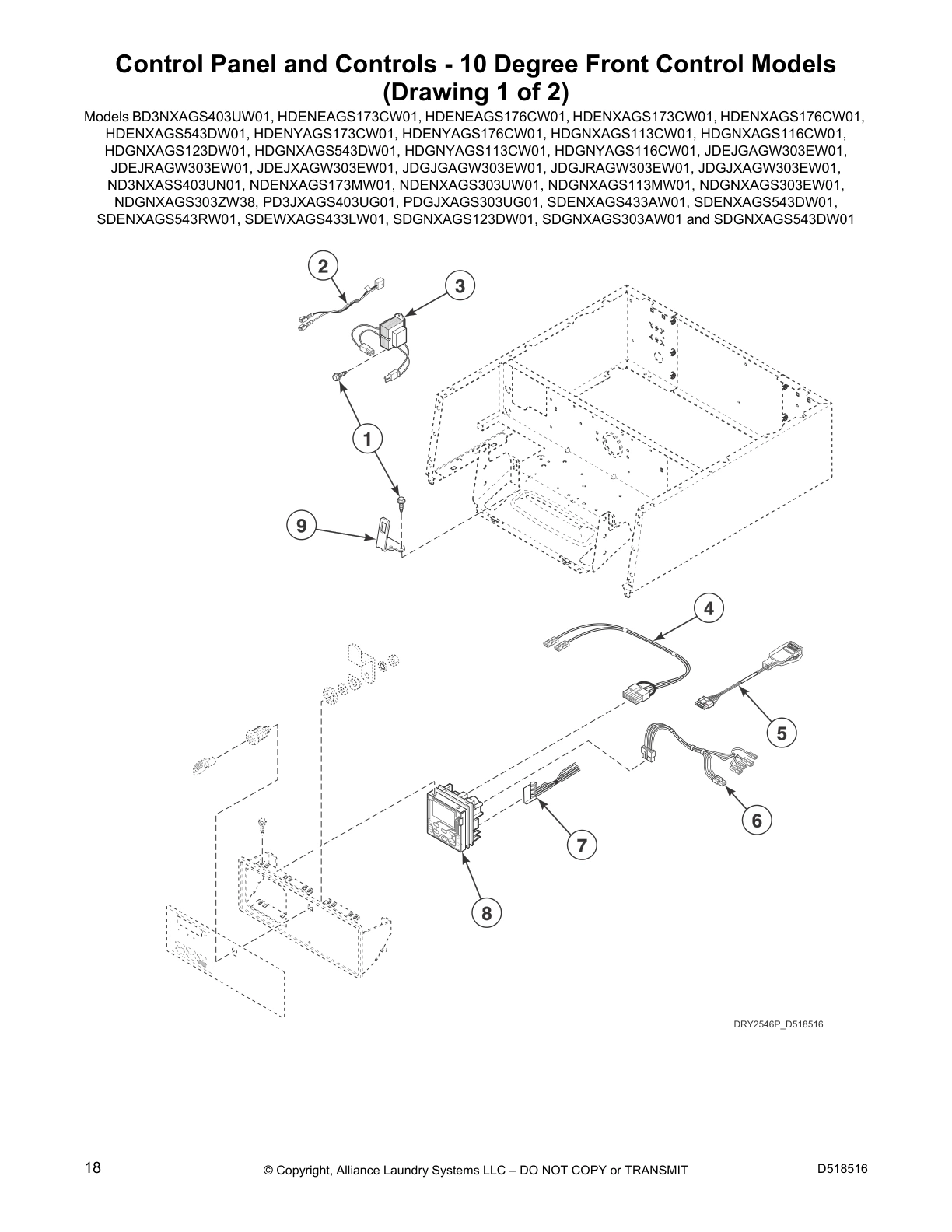 Control Panel and Controls - 10 Degree Front Control Models
(Drawing 1 of 2)

Models BD3NXAGS403UW01, HDENEAGS173CW01, HDENEAGS176CW01, HDENXAGS173CW01, HDENXAGS176CW01, HDENXAGS543DW01, HDENYAGS173CW01, HDENYAGS176CW01, HDGNXAGS113CW01, HDGNXAGS116CW01, HDGNXAGS123DW01, HDGNXAGS543DW01, HDGNYAGS113CW01, HDGNYAGS116CW01, JDEJGAGW303EW01, JDEJRAGW303EW01, JDEJXAGW303EW01, JDGJGAGW303EW01, JDGJRAGW303EW01, JDGJXAGW303EW01, ND3NXASS403UN01, NDENXAGS173MW01, NDENXAGS303UW01, NDGNXAGS113MW01, NDGNXAGS303EW01, NDGNXAGS303ZW38, PD3JXAGS403UG01, PDGJXAGS303UG01, SDENXAGS433AW01, SDENXAGS543DW01, SDENXAGS543RW01, SDEWXAGS433LW01, SDGNXAGS123DW01, SDGNXAGS303AW01 and SDGNXAGS543DW01

2
3
1
9
4
5
6
7
8

DRY2546P_D518516

18
© Copyright, Alliance Laundry Systems LLC – DO NOT COPY or TRANSMIT
D518516