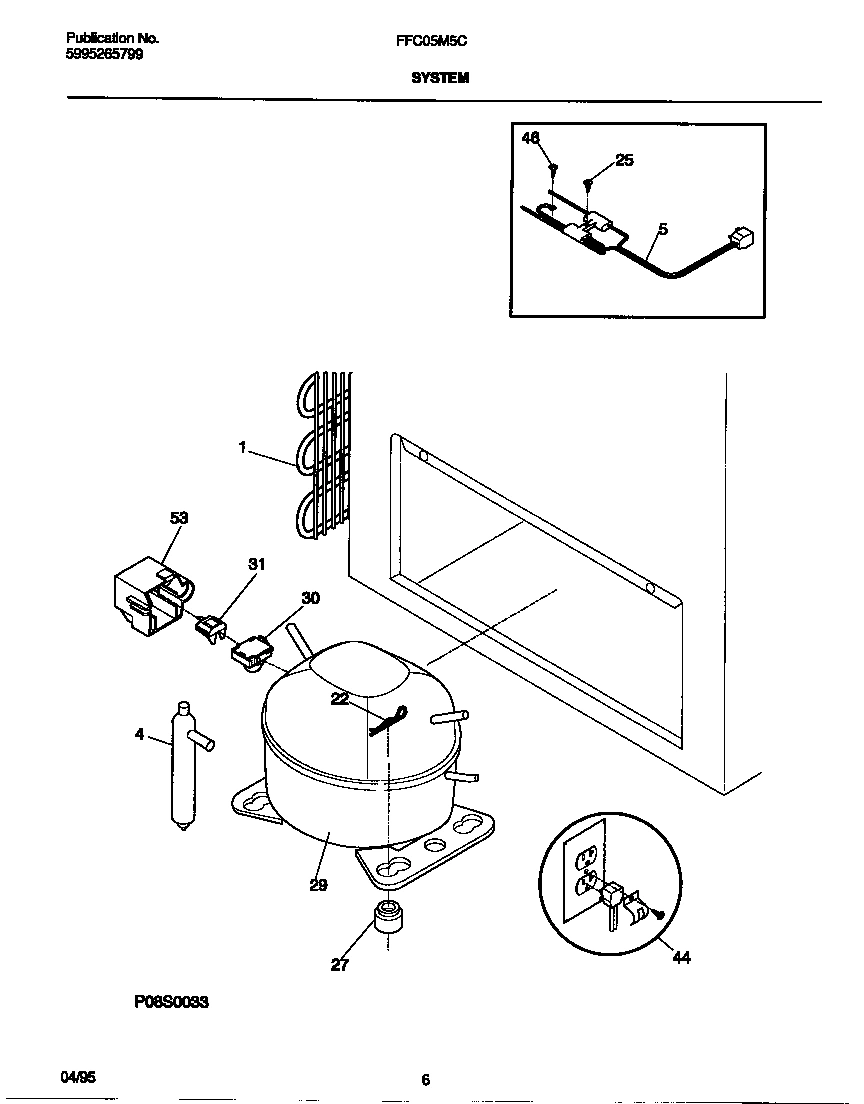 Publication No.
5995265799

FFC05M5C

SYSTEM

46
25
5

1
53
31
30
22
4
29
27
44

P08S0033

04/95

6