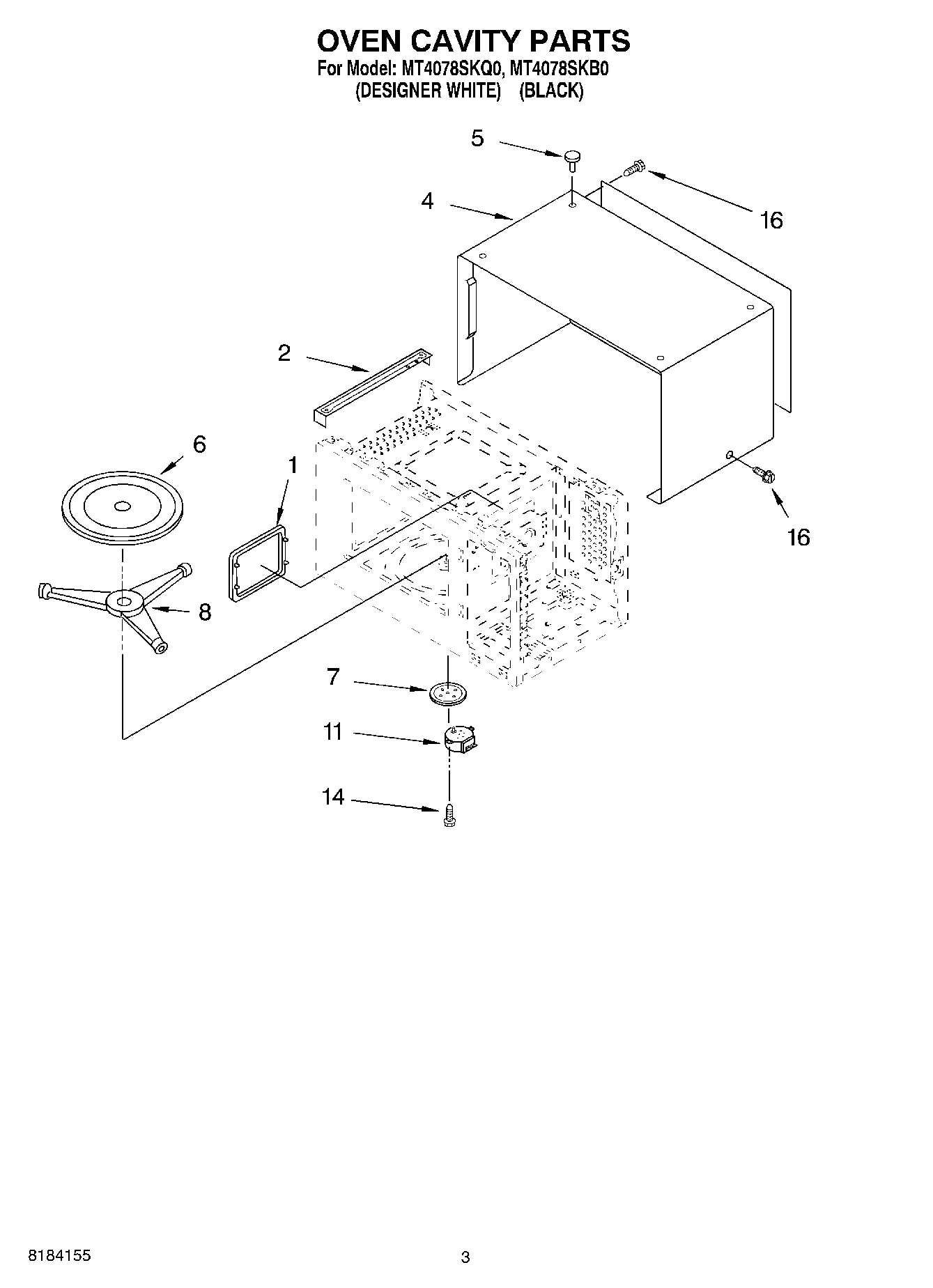 OVEN CAVITY PARTS
For Model: MT4078SKQ0, MT4078SKB0
(DESIGNER WHITE) (BLACK)

5

4

16

2

6

1

16

8

7

11

14

8184155

3