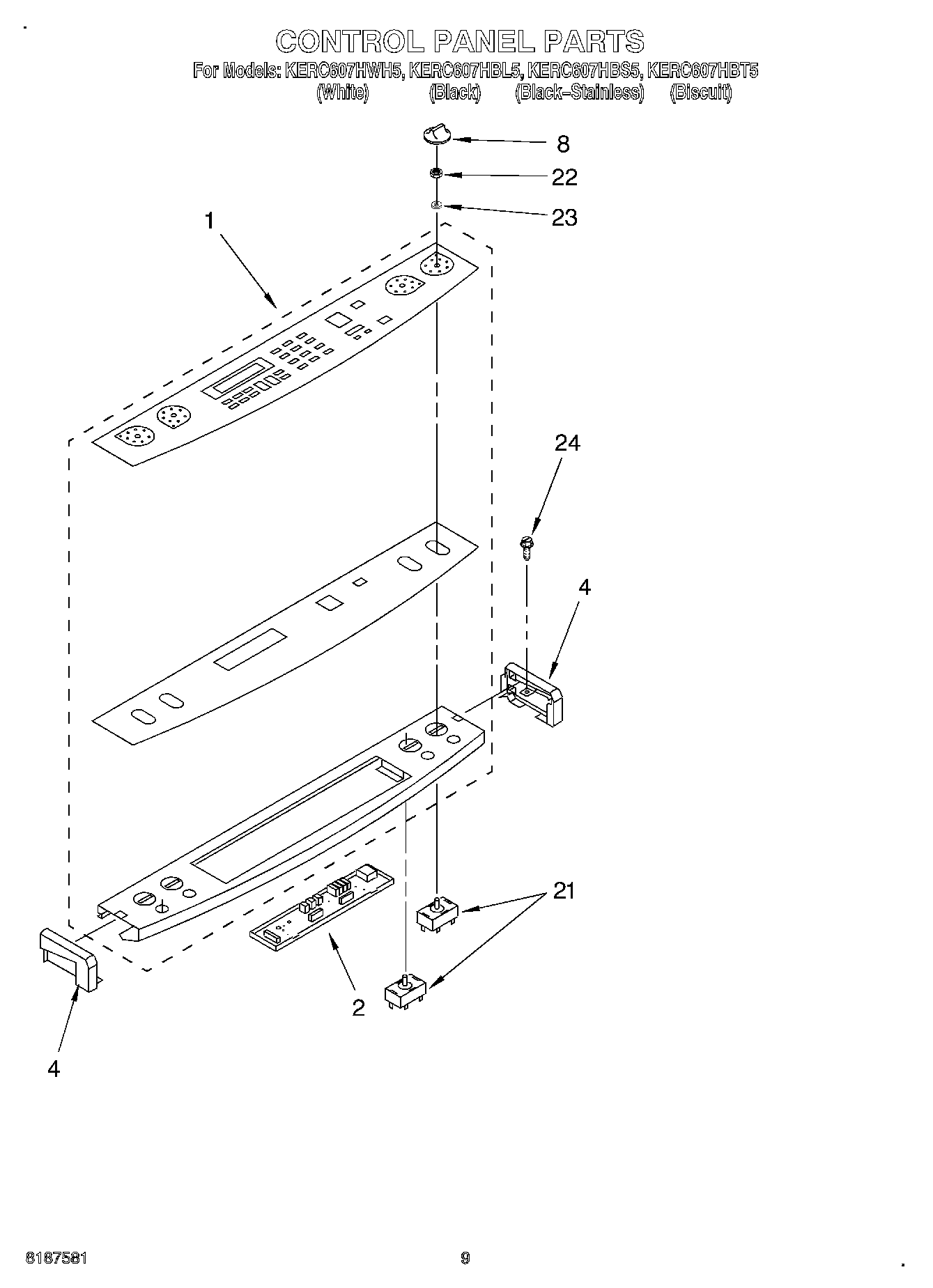 CONTROL PANEL PARTS
For Models: KERC607HWH5, KERC607HBL5, KERC607HBS5, KERC607HBT5
(White) (Black) (Black–Stainless) (Biscuit)

8
22
23
1
24
4
21
2
4

8187581
9