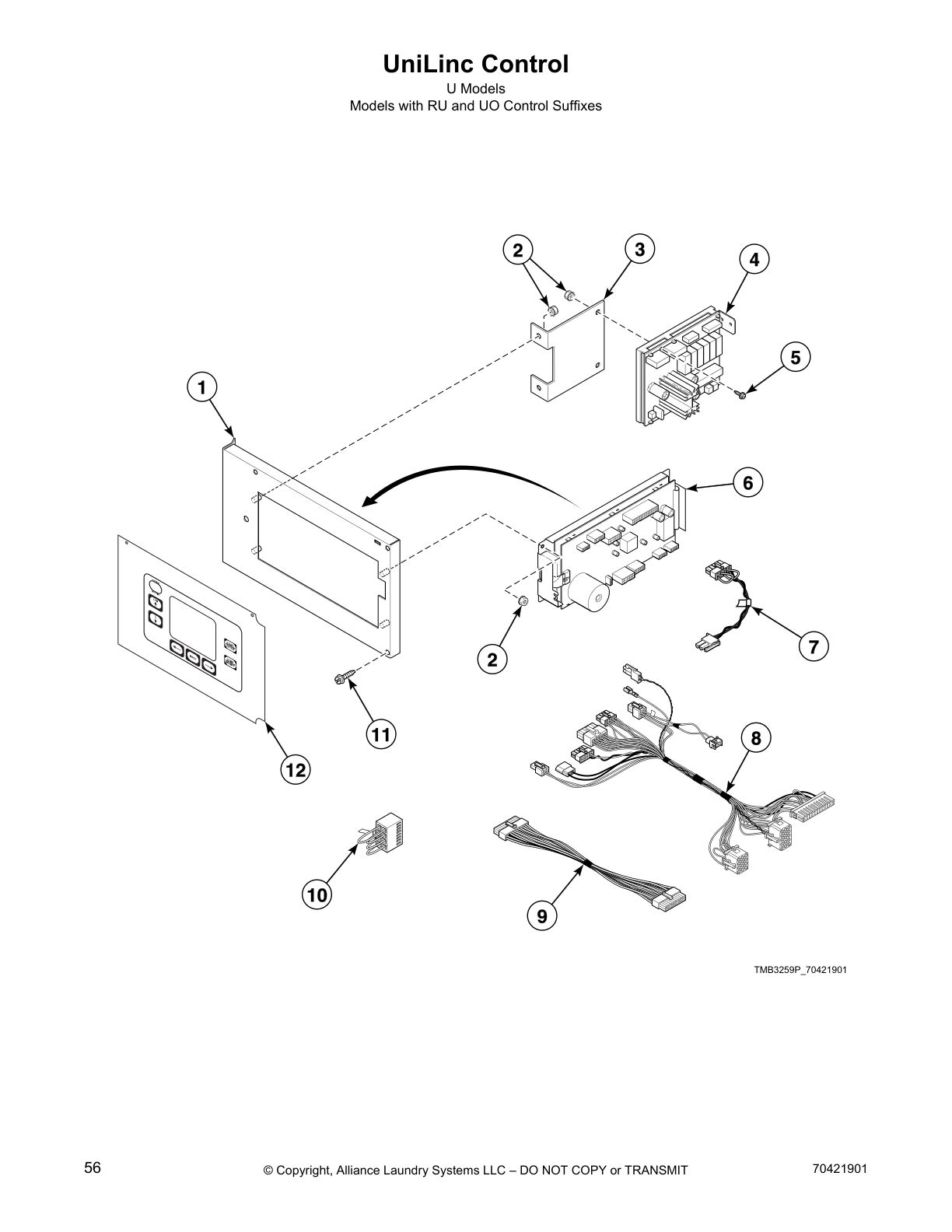 UniLinc Control
U Models
Models with RU and UO Control Suffixes

2
3
4
5
1
6
7
2
8
11
12
10
9

TMB3259P_70421901

56
© Copyright, Alliance Laundry Systems LLC – DO NOT COPY or TRANSMIT
70421901