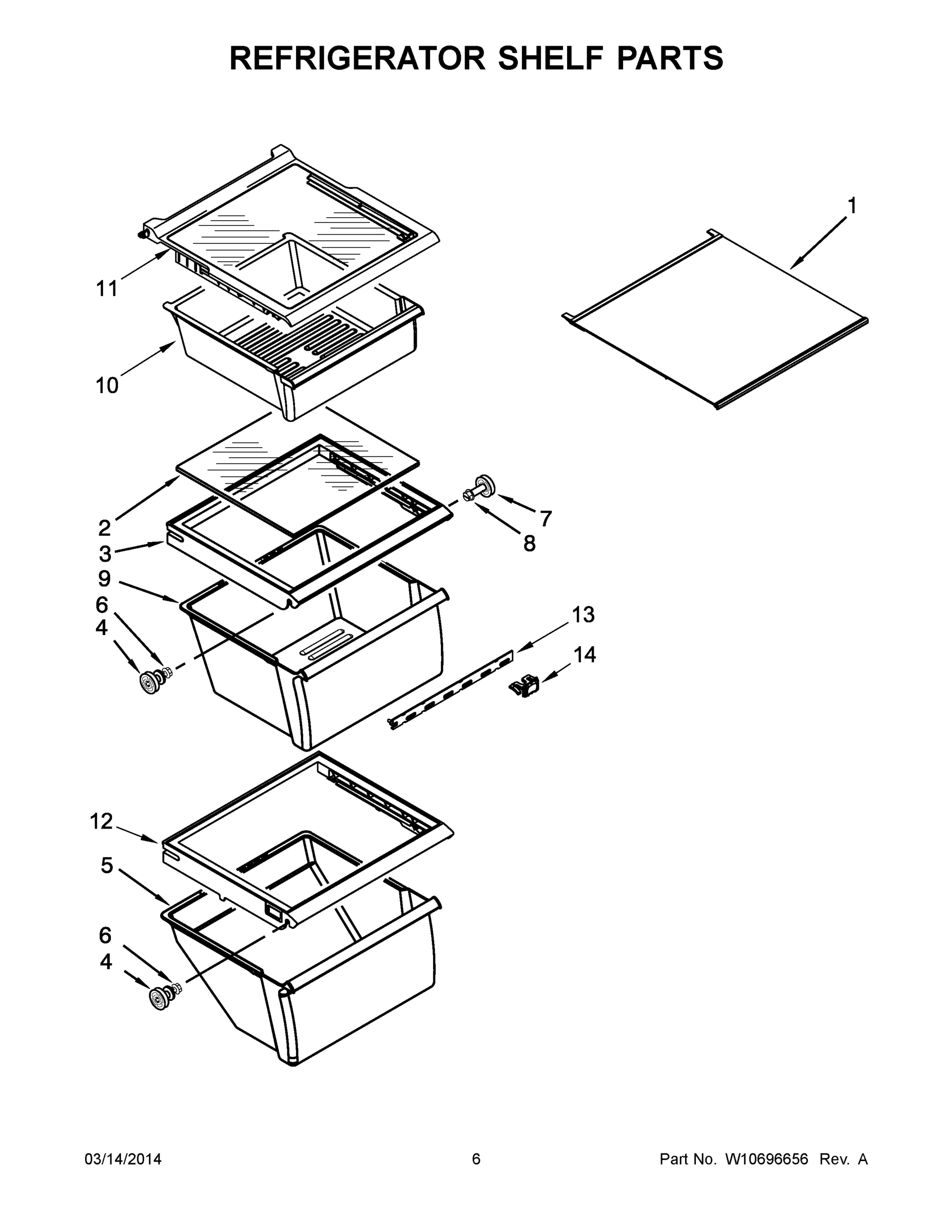 REFRIGERATOR SHELF PARTS

1

11

10

2

3

9

6

4

7

8

13

14

12

5

6

4

03/14/2014

6

Part No. W10696656 Rev. A