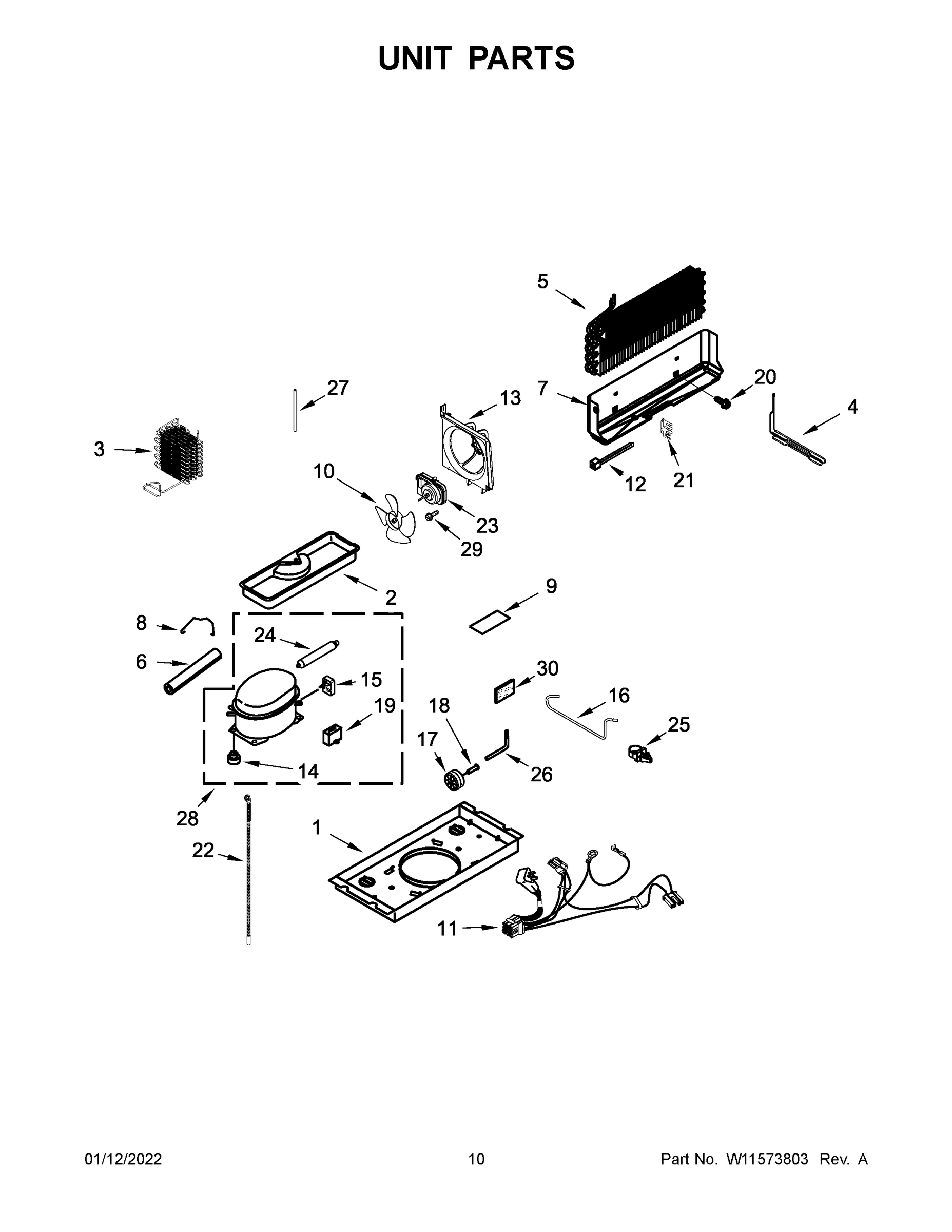 UNIT PARTS

5
27
13
7
20
4
3
10
12
21
23
29
2
9
8
24
6
15
30
19
18
16
17
25
14
26
28
1
22
11

01/12/2022
10
Part No. W11573803 Rev. A