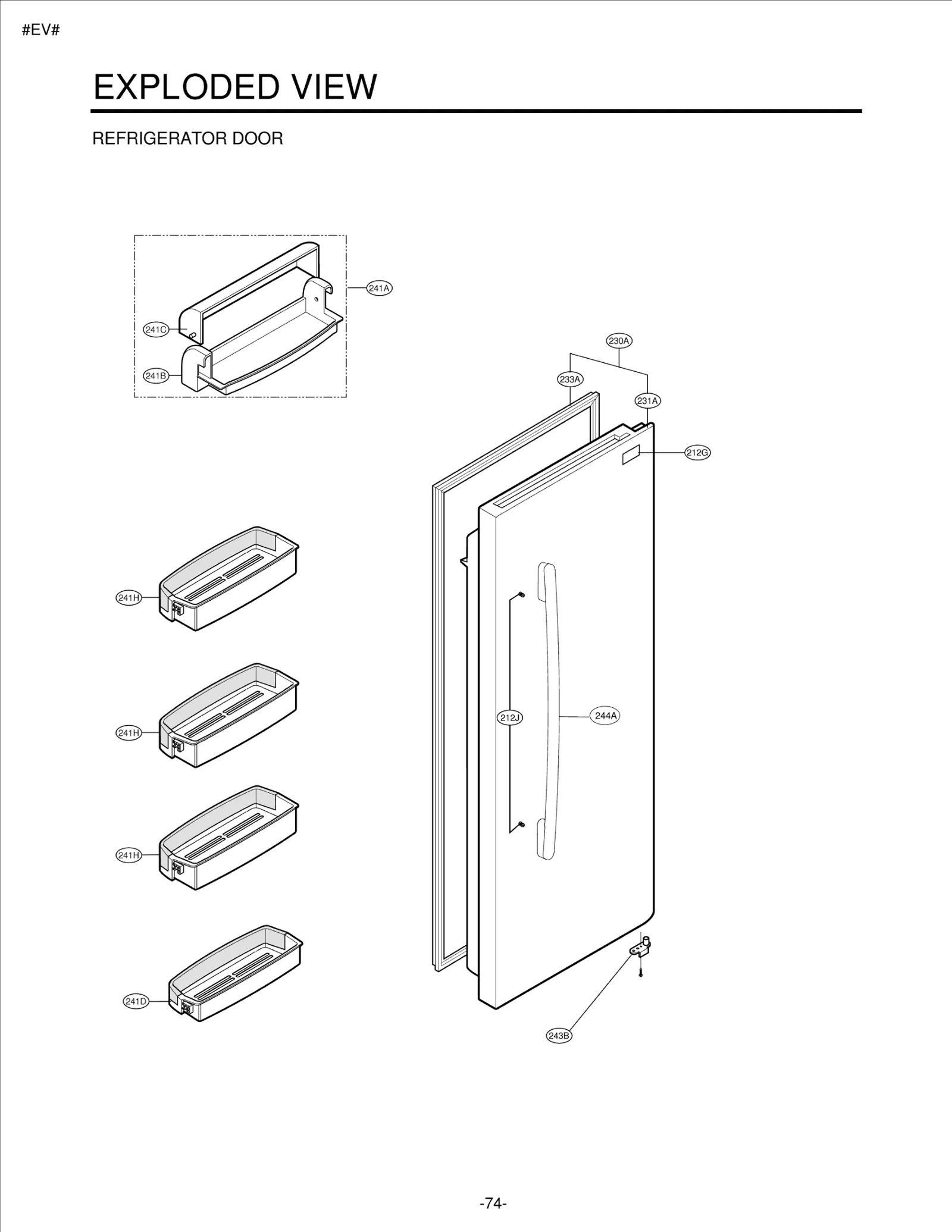 #EV#

EXPLODED VIEW

REFRIGERATOR DOOR

241A

241C

241B

230A

233A

231A

212G

241H

241H

212J

244A

241H

241D

243B

-74-