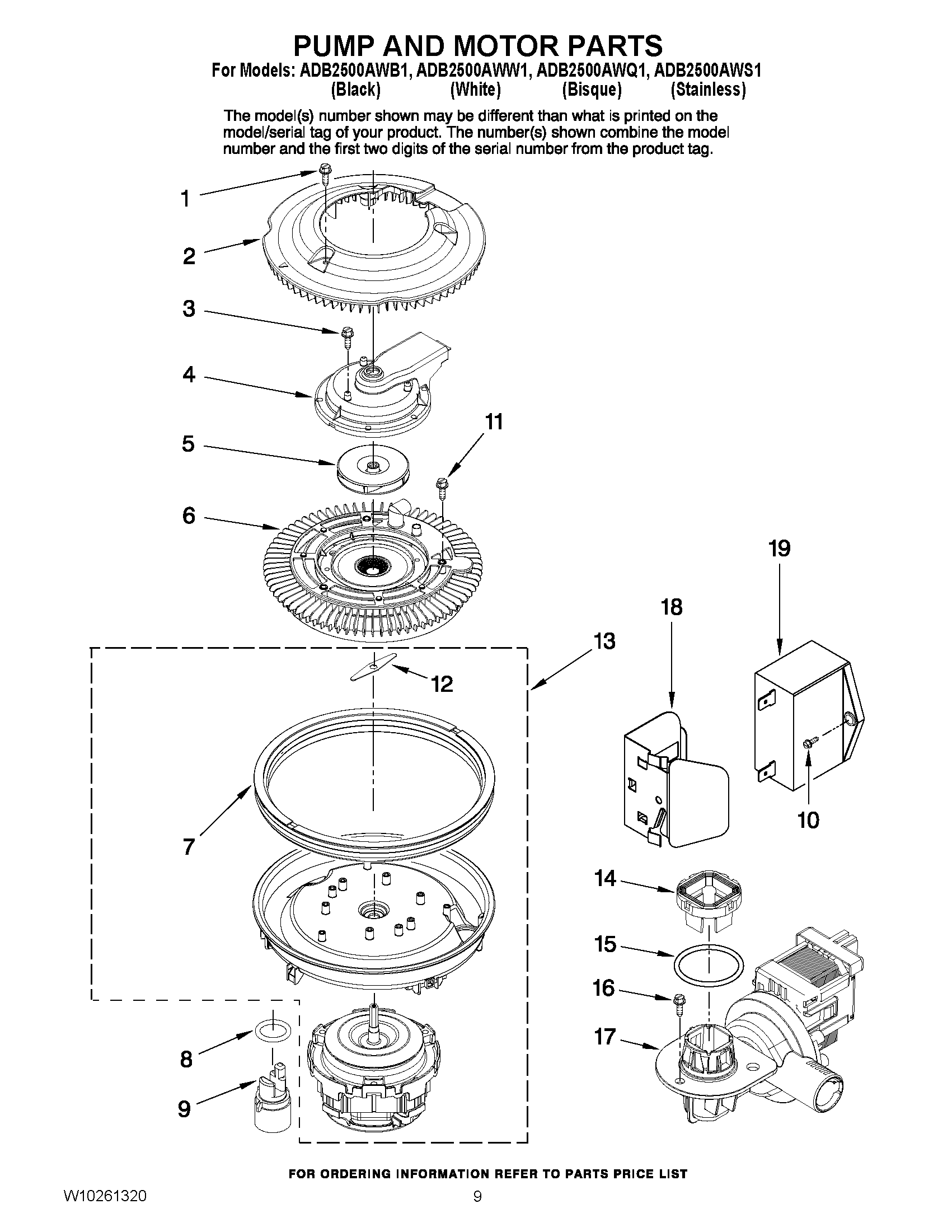 PUMP AND MOTOR PARTS

For Models: ADB2500AWB1, ADB2500AWW1, ADB2500AWQ1, ADB2500AWS1
(Black) (White) (Bisque) (Stainless)

The model(s) number shown may be different than what is printed on the model/serial tag of your product. The number(s) shown combine the model number and the first two digits of the serial number from the product tag.

1
2
3
4
5
11
6
19
18
13
12
7
10
14
15
16
17
8
9

FOR ORDERING INFORMATION REFER TO PARTS PRICE LIST

W10261320

9