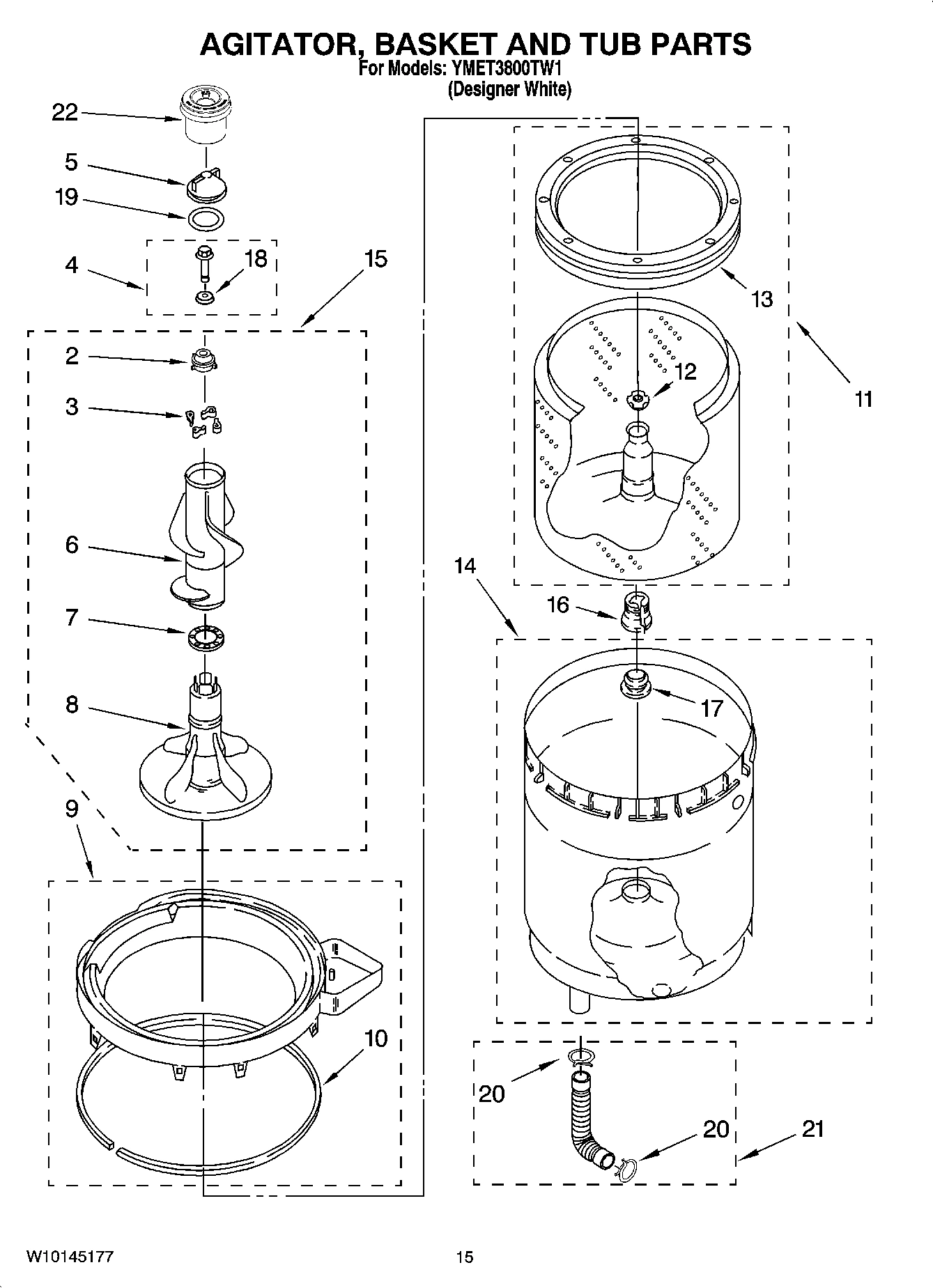 AGITATOR, BASKET AND TUB PARTS
For Models: YMET3800TW1
(Designer White)

22
5
19
4
18
15
2
3
6
7
8
9
10
13
12
11
14
16
17
20
20
21

W10145177
15