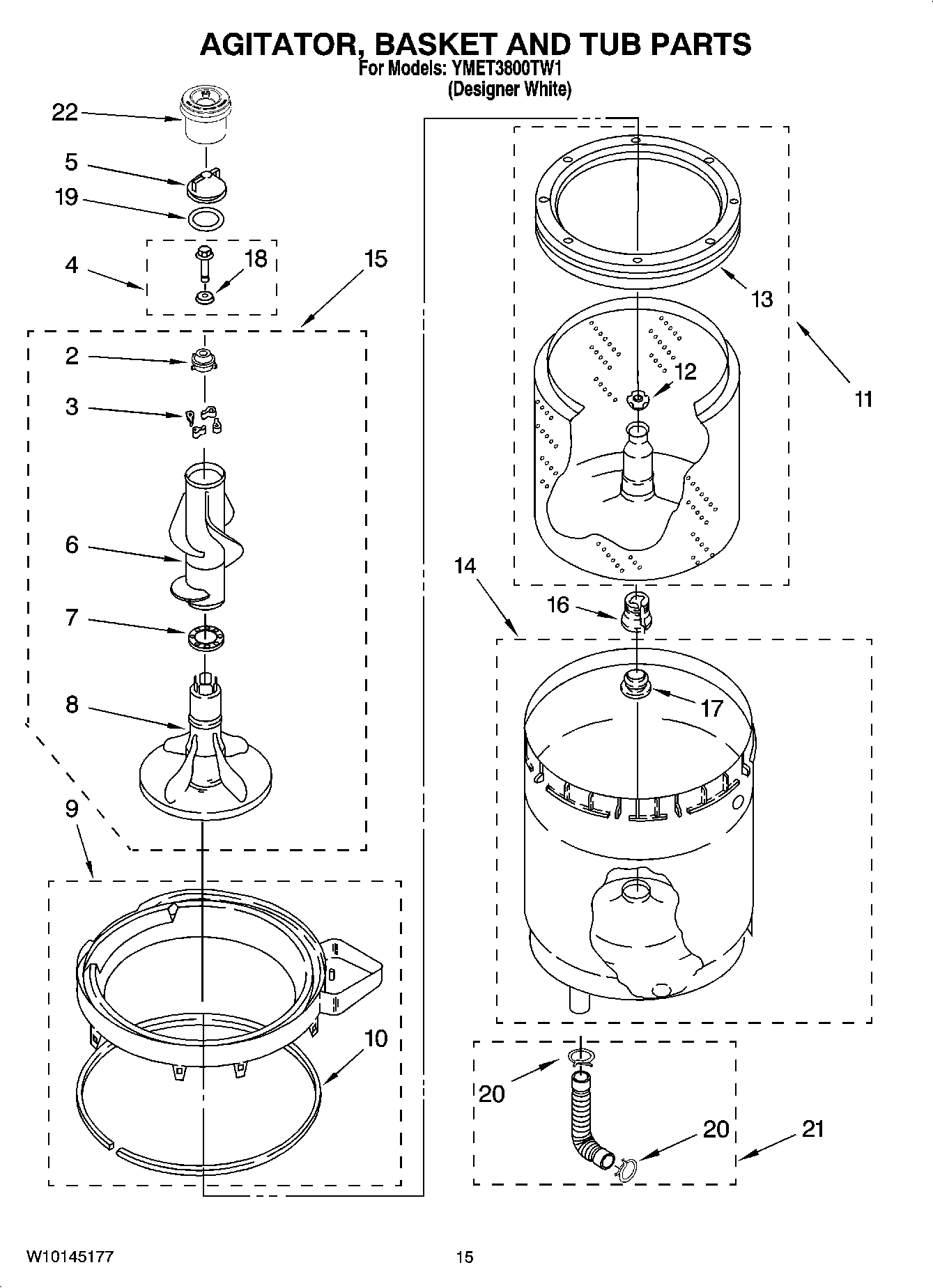 AGITATOR, BASKET AND TUB PARTS
For Models: YMET3800TW1
(Designer White)

22
5
19
4
18
15
2
3
6
7
8
9
10
13
12
11
14
16
17
20
20
21

W10145177
15