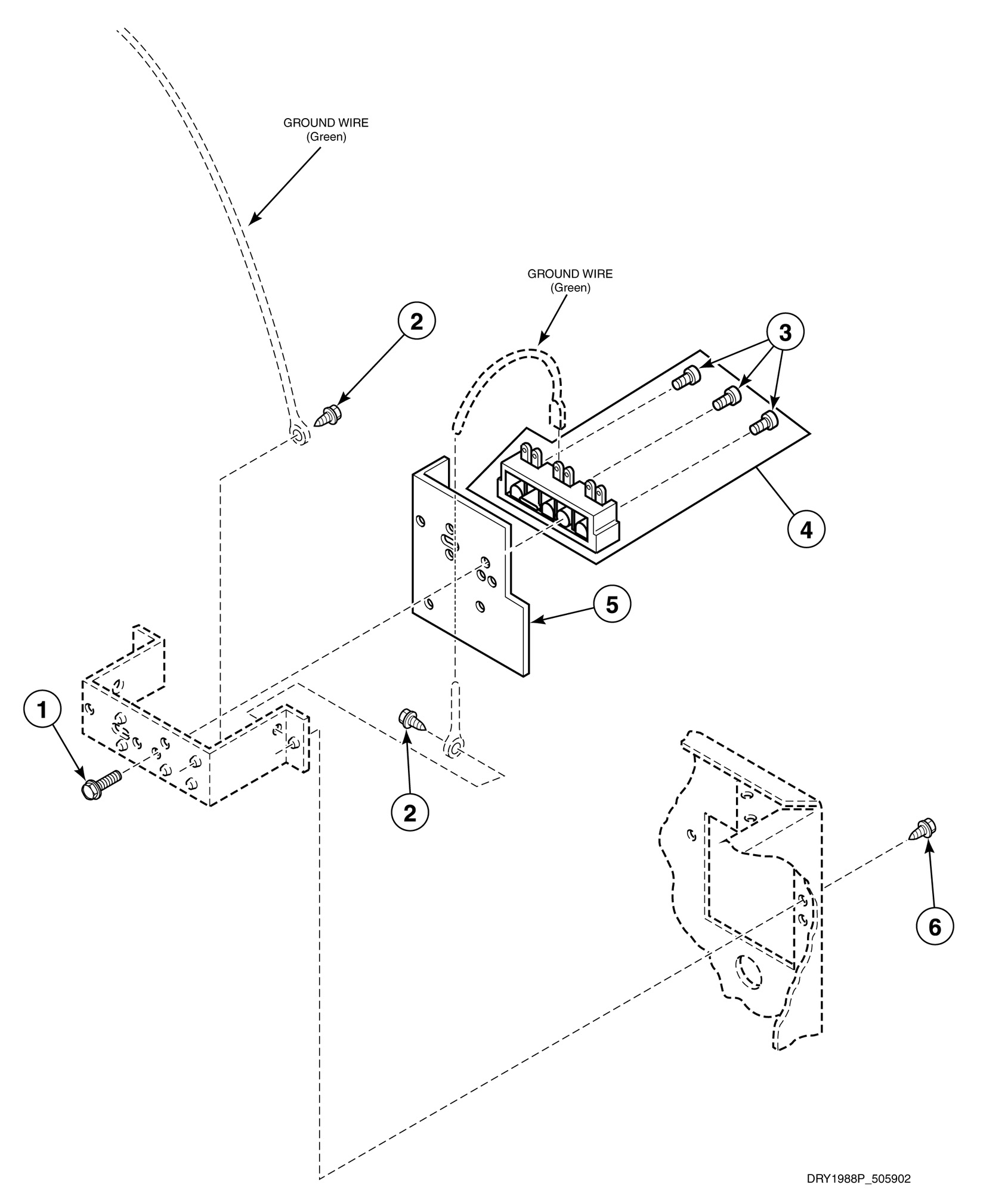 GROUND WIRE
(Green)

GROUND WIRE
(Green)

2

3

4

5

1

2

6

DRY1988P_505902