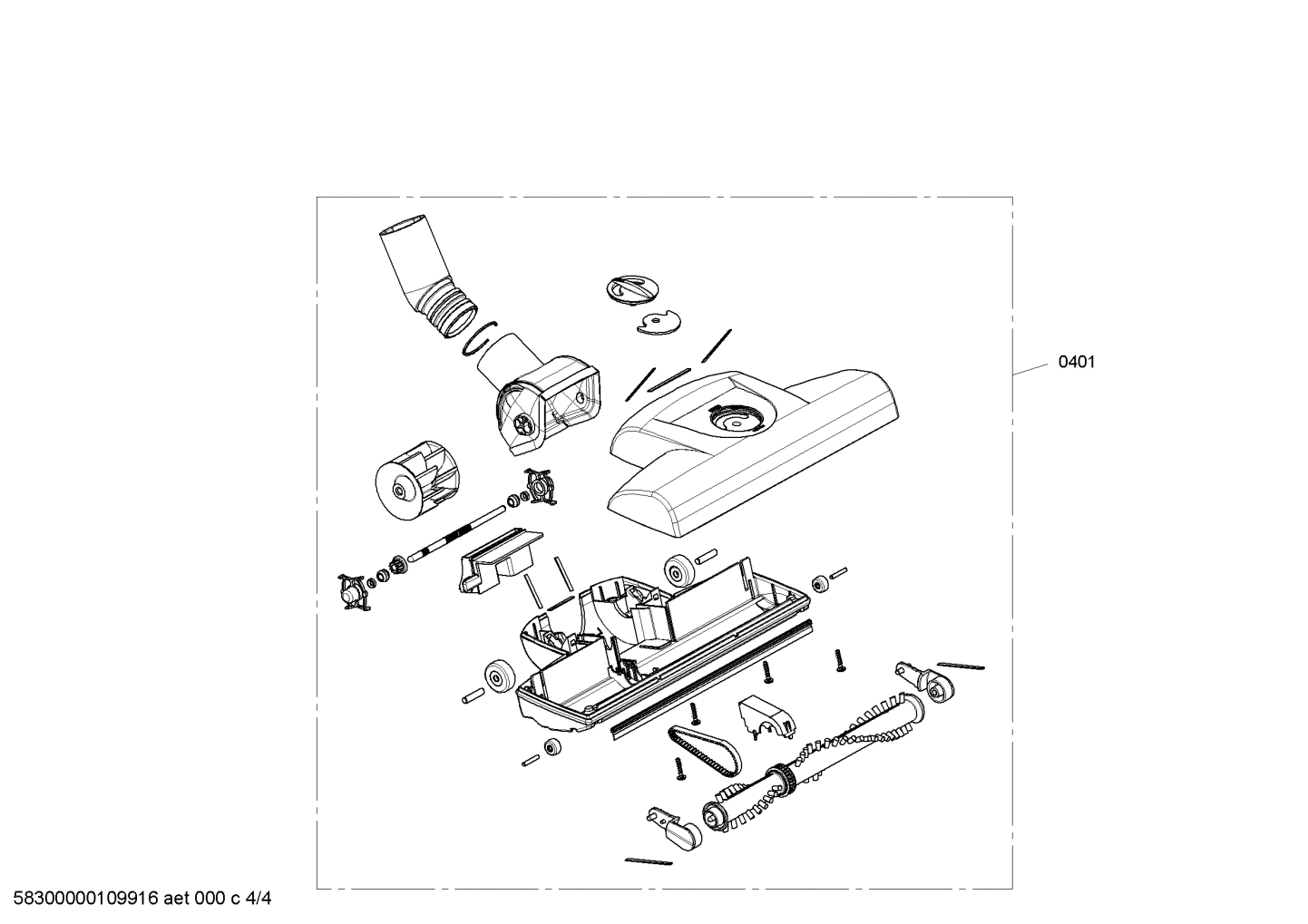 0401

58300000109916 aet 000 c 4/4