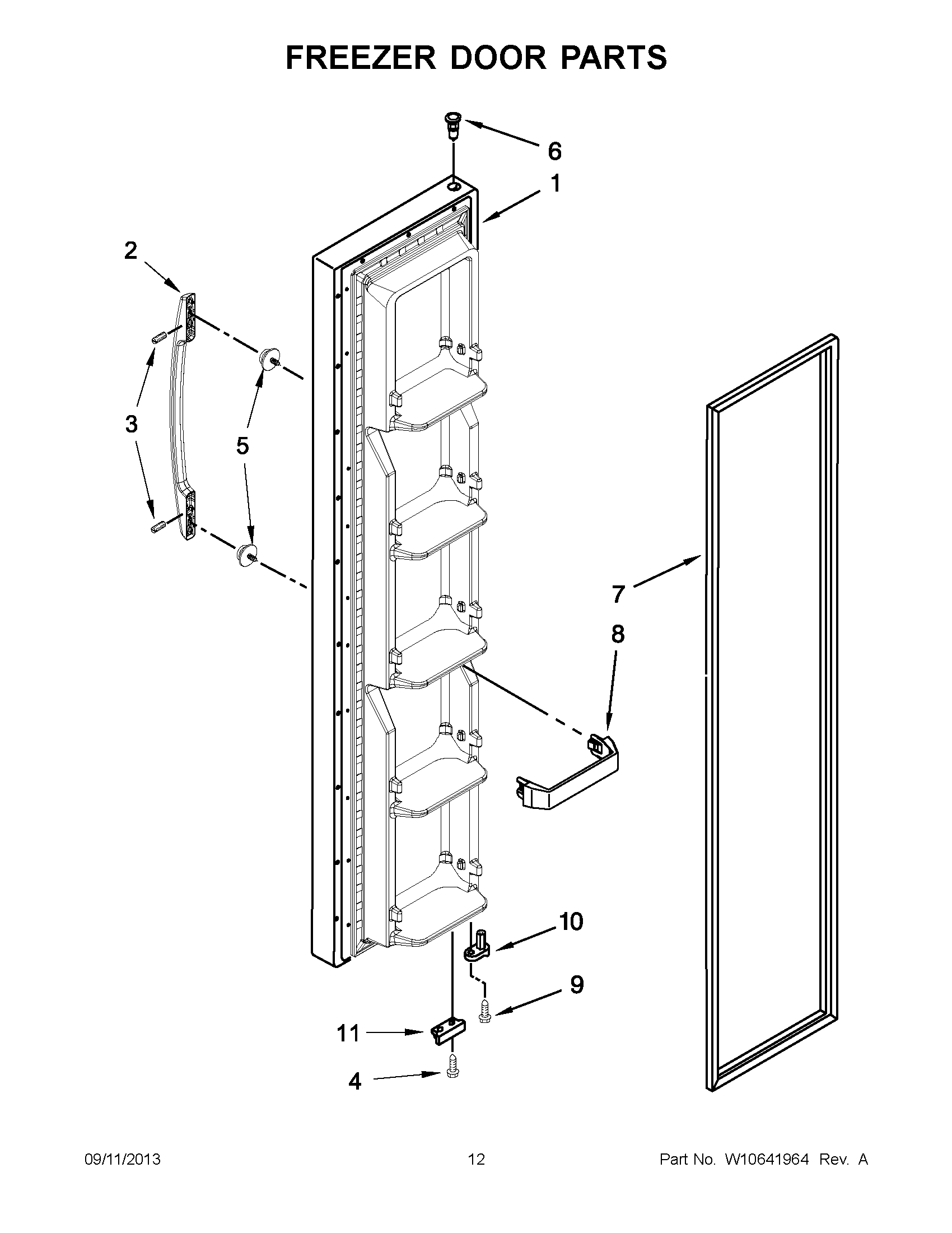 FREEZER DOOR PARTS

6
1
2
3
5
7
8
10
9
11
4

09/11/2013
12
Part No. W10641964 Rev. A