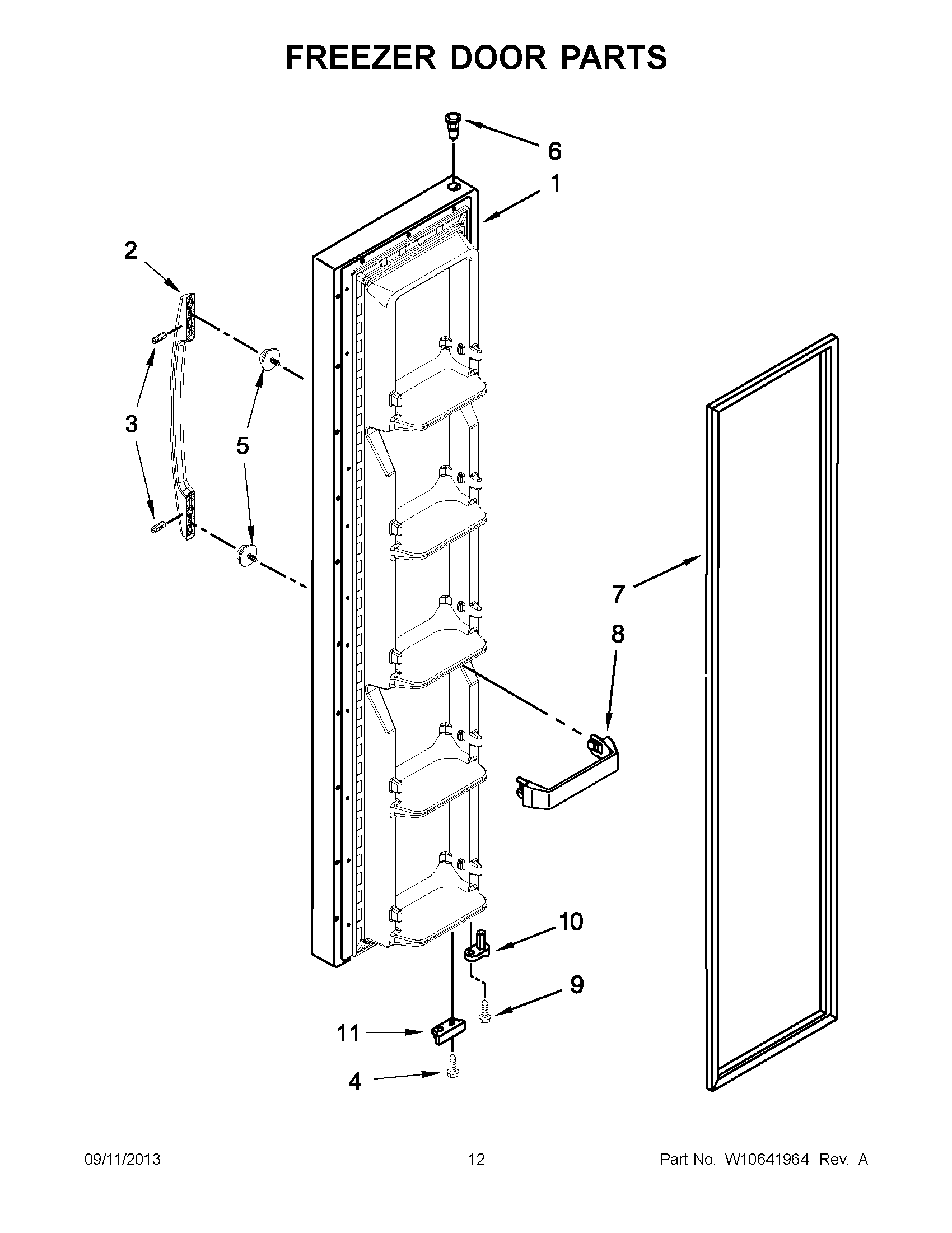 FREEZER DOOR PARTS

6
1
2
3
5
7
8
10
9
11
4

09/11/2013 12 Part No. W10641964 Rev. A