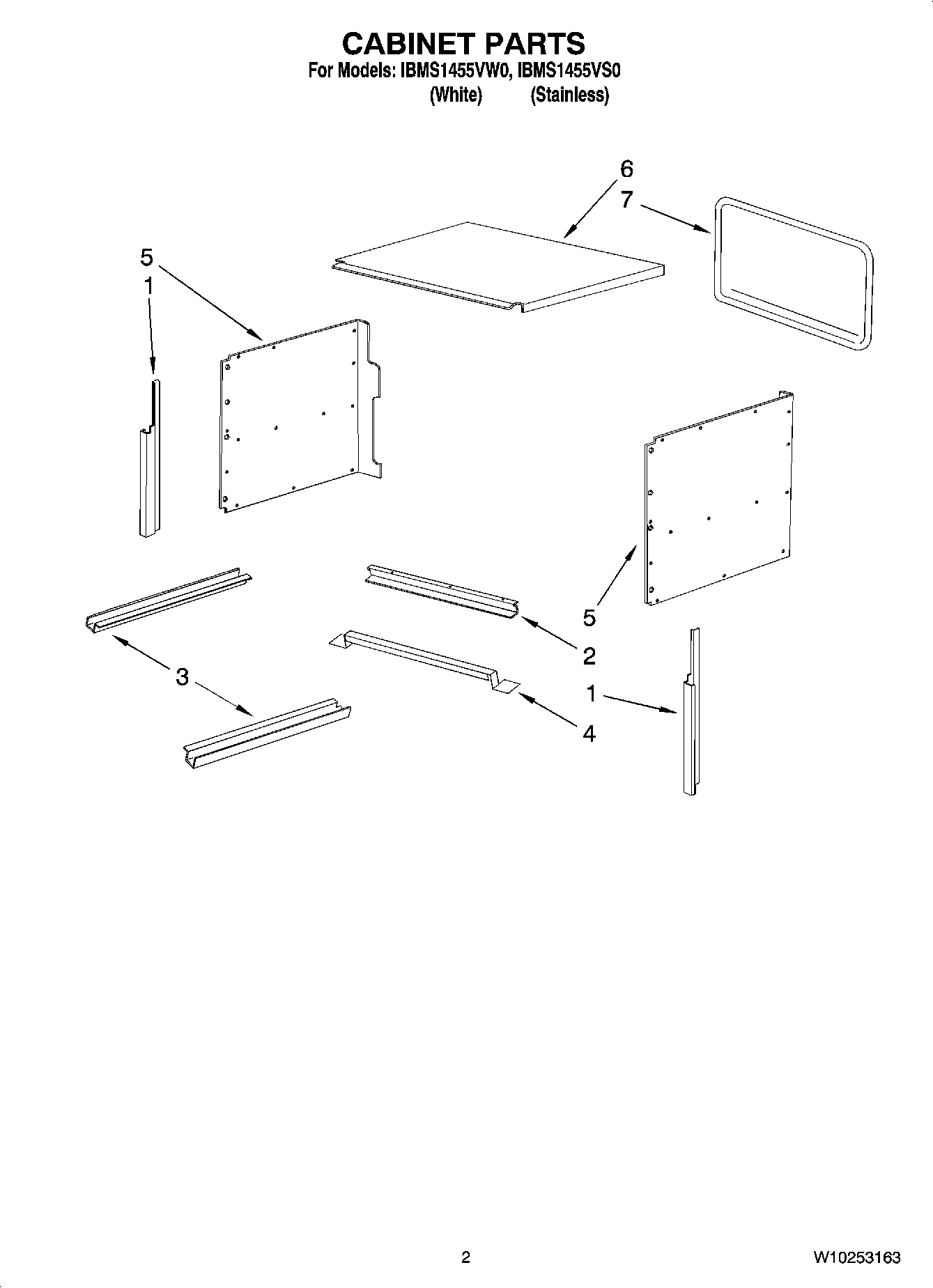 CABINET PARTS
For Models: IBMS1455VW0, IBMS1455VS0
(White) (Stainless)

6
7
5
1
5
2
3
1
4

2

W10253163