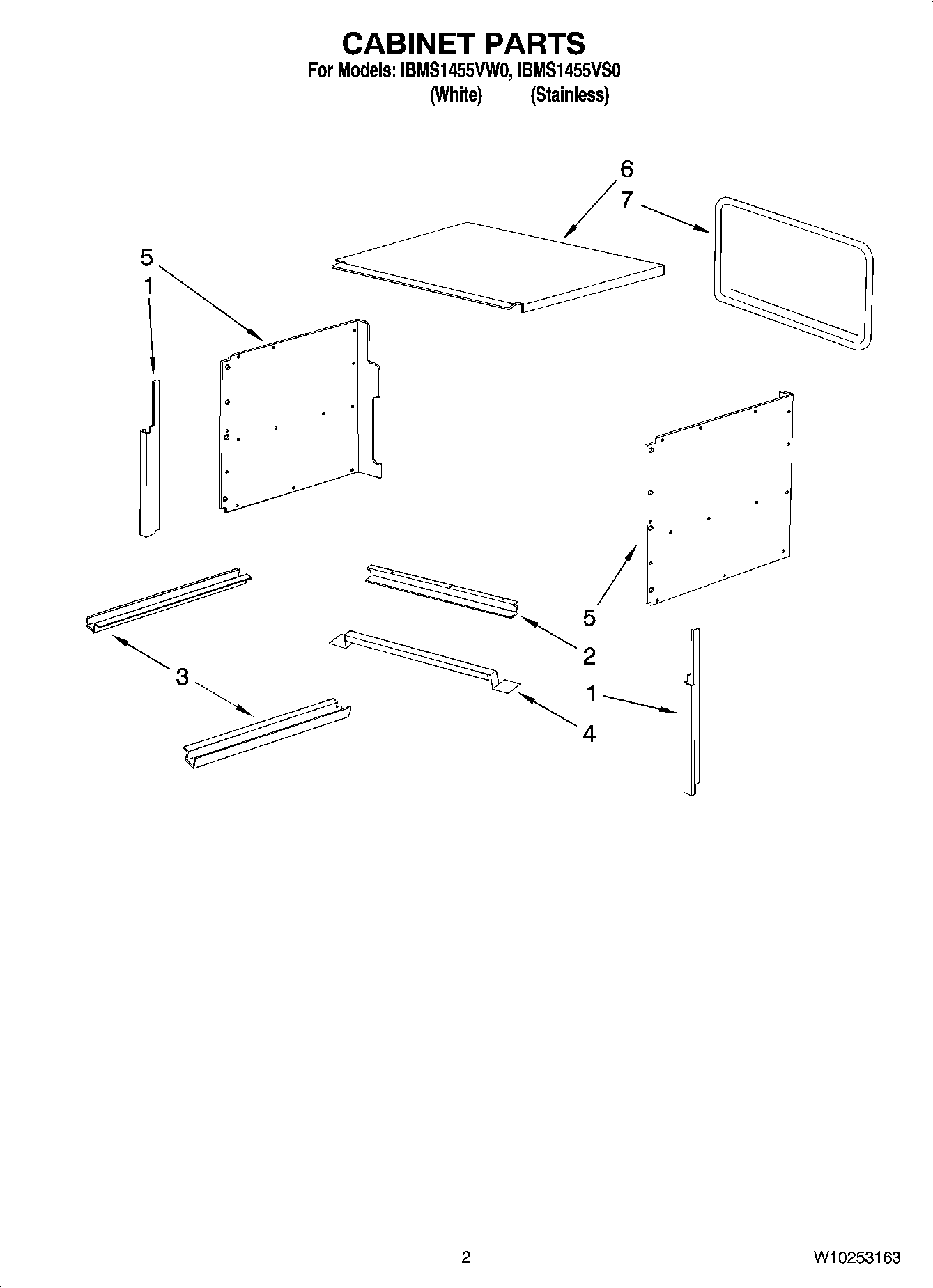 CABINET PARTS
For Models: IBMS1455VW0, IBMS1455VS0
(White) (Stainless)

6
7
5
1
5
2
3
1
4

2

W10253163