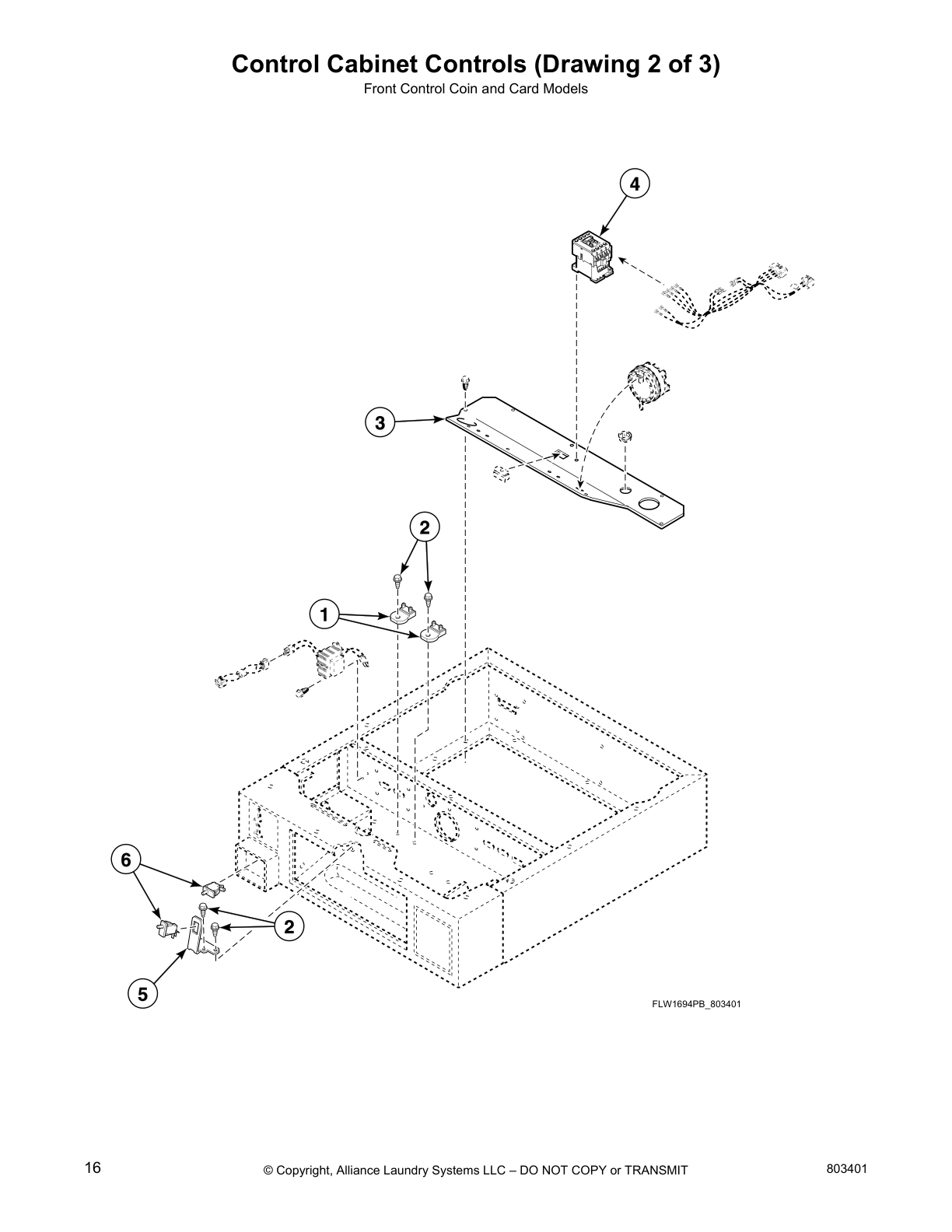 Control Cabinet Controls (Drawing 2 of 3)
Front Control Coin and Card Models

4

3

2

1

6

2

5

FLW1694PB_803401

16

© Copyright, Alliance Laundry Systems LLC – DO NOT COPY or TRANSMIT

803401