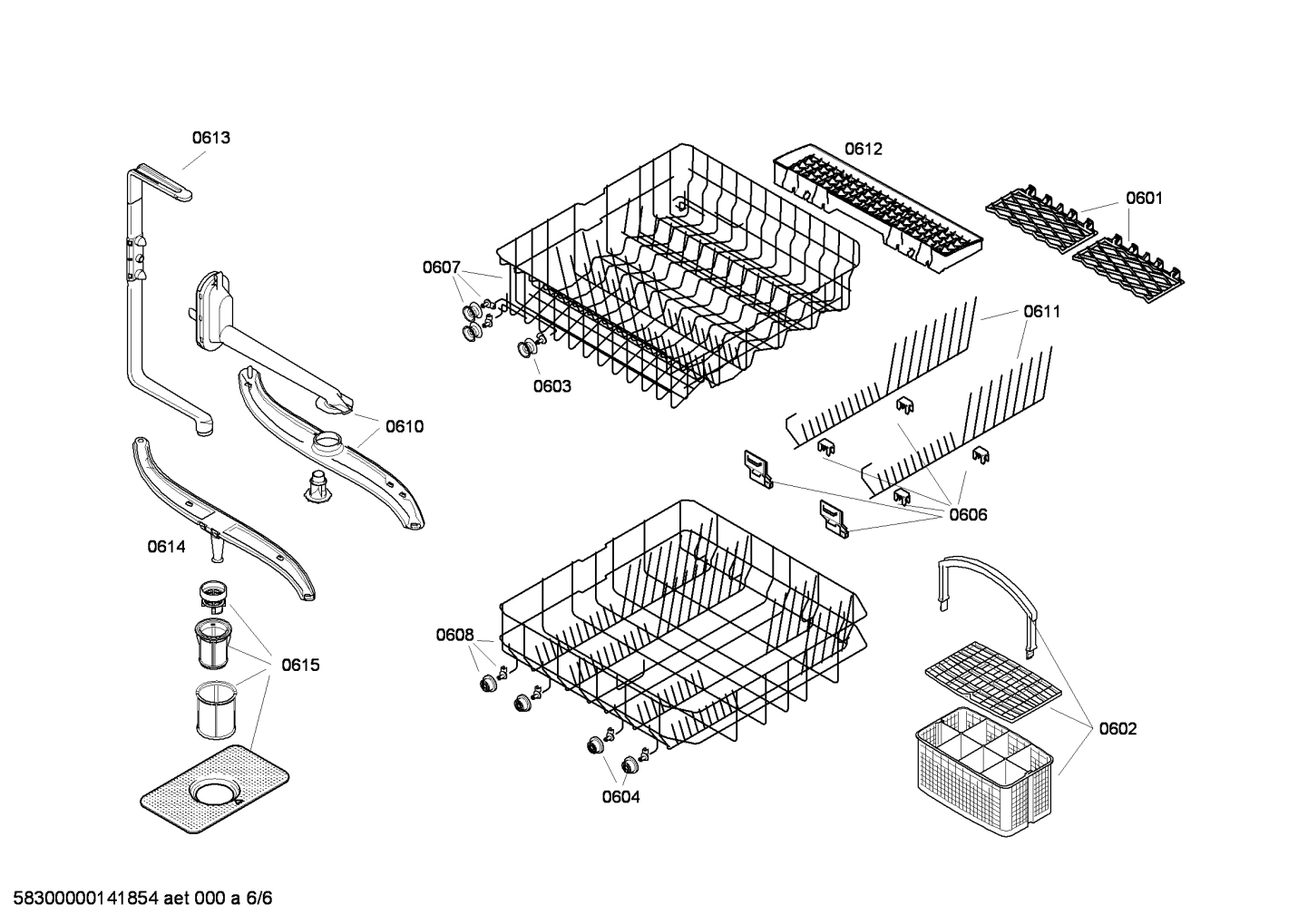 0613
0612
0601
0607
0611
0603
0610
0606
0614
0608
0615
0602
0604
58300000141854 aet 000 a 6/6