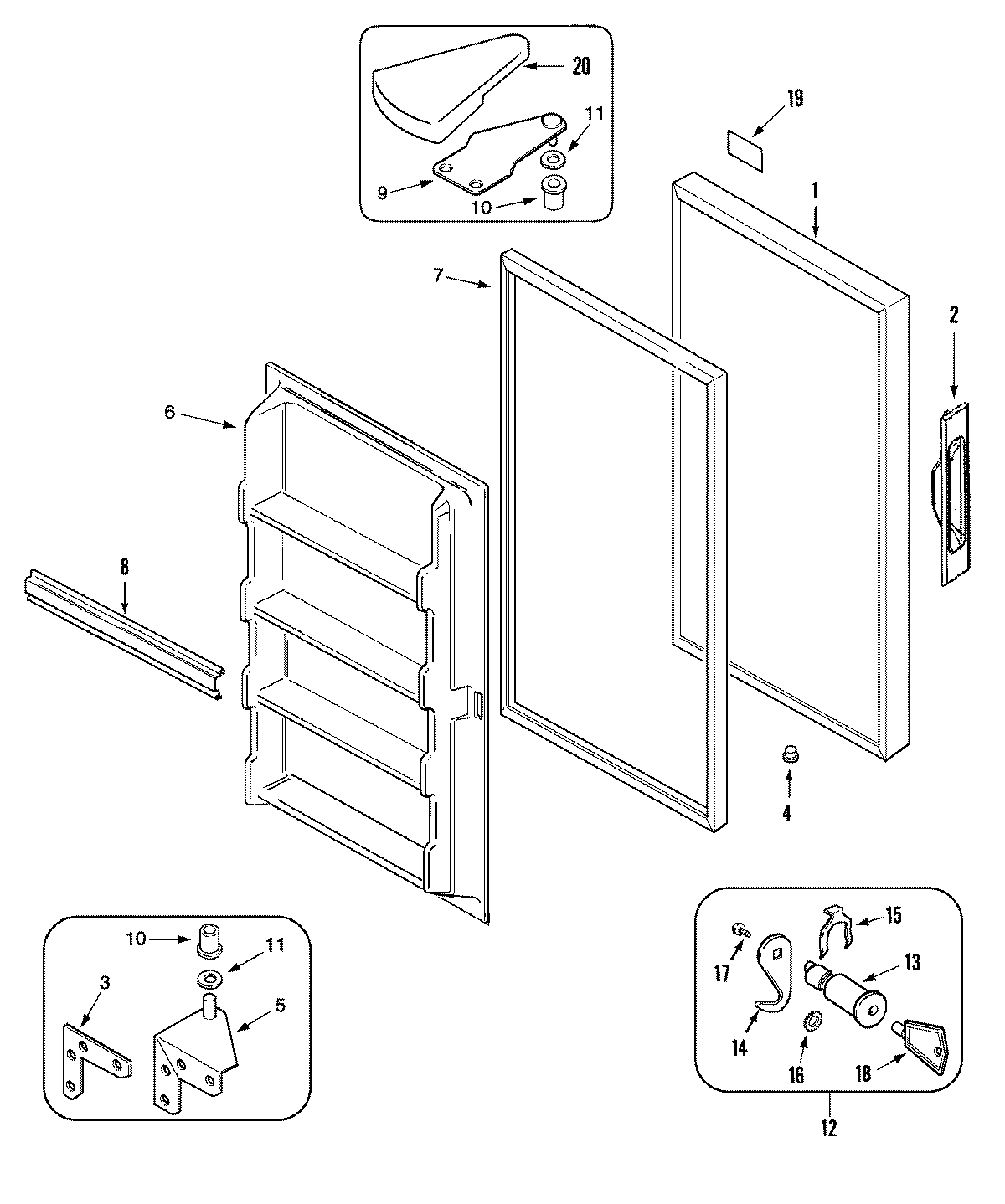 20
11
9
10
19
1
7
2
6
8
4
10
11
3
5
15
17
13
14
16
18
12