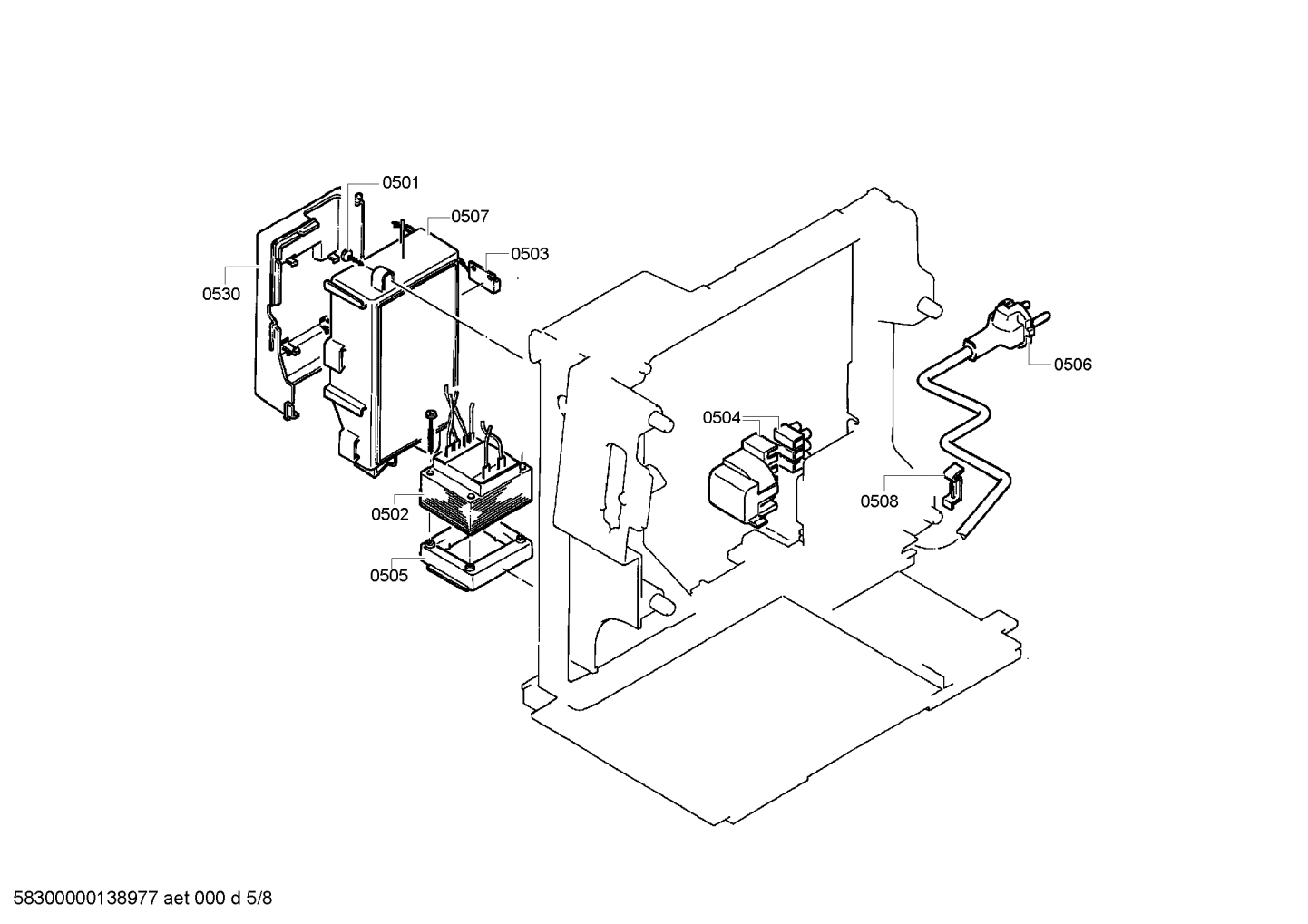 0501
0507
0503
0530
0506
0504
0508
0502
0505
58300000138977 aet 000 d 5/8