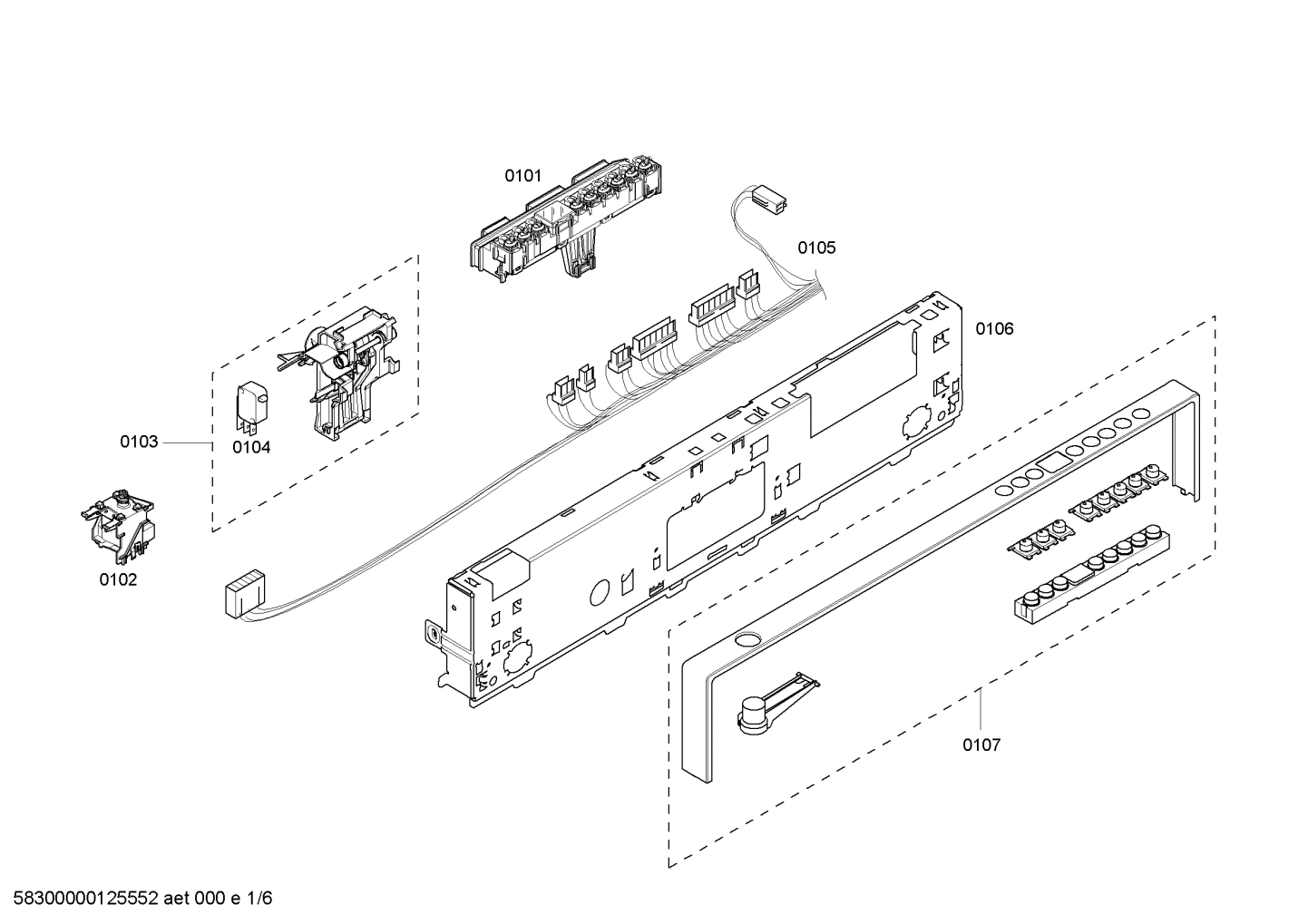 0101

0105

0106

0103

0104

0102

0107

58300000125552 aet 000 e 1/6