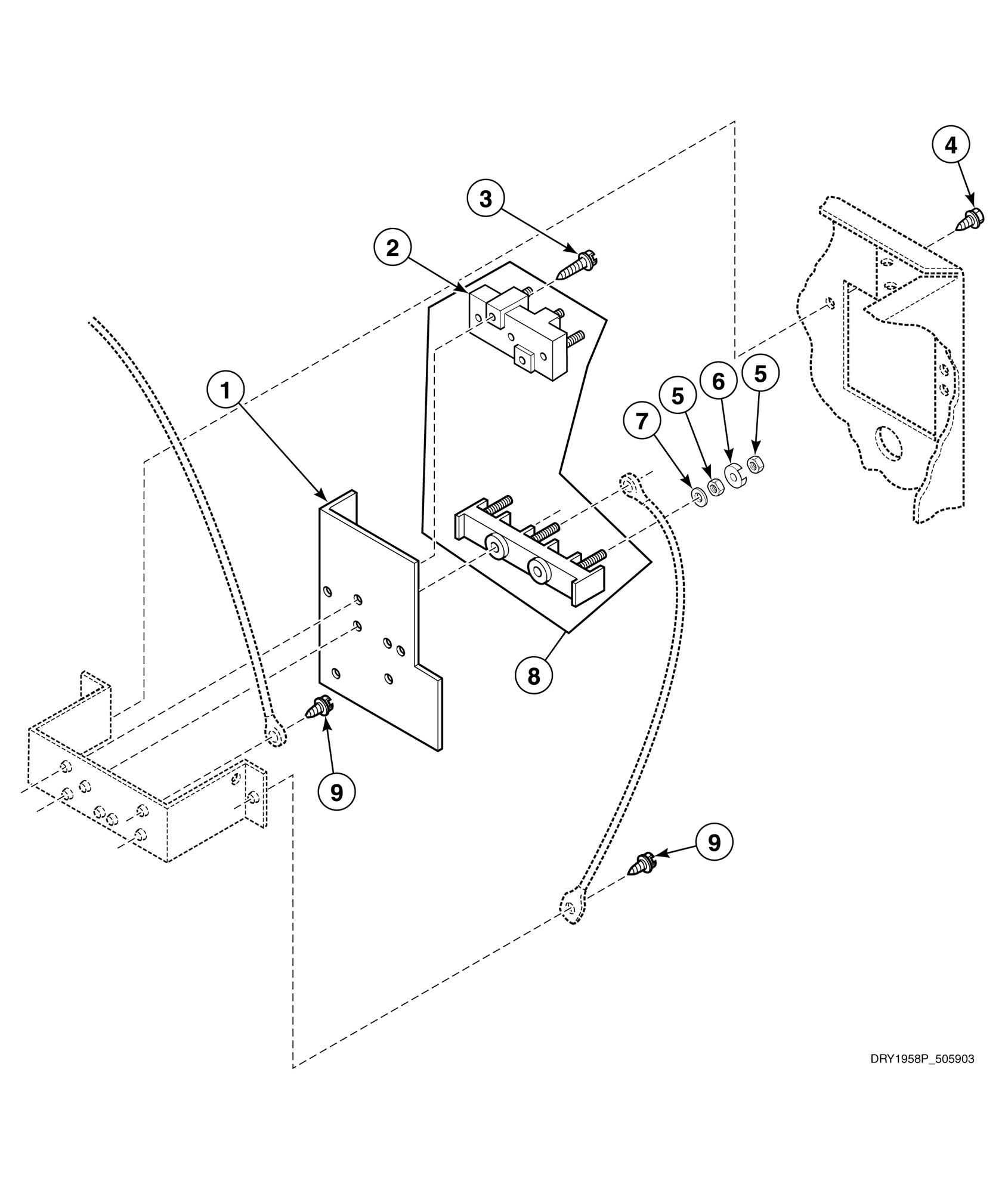 4
3
2
1
7
5
6
5
8
9
9
DRY1958P_505903