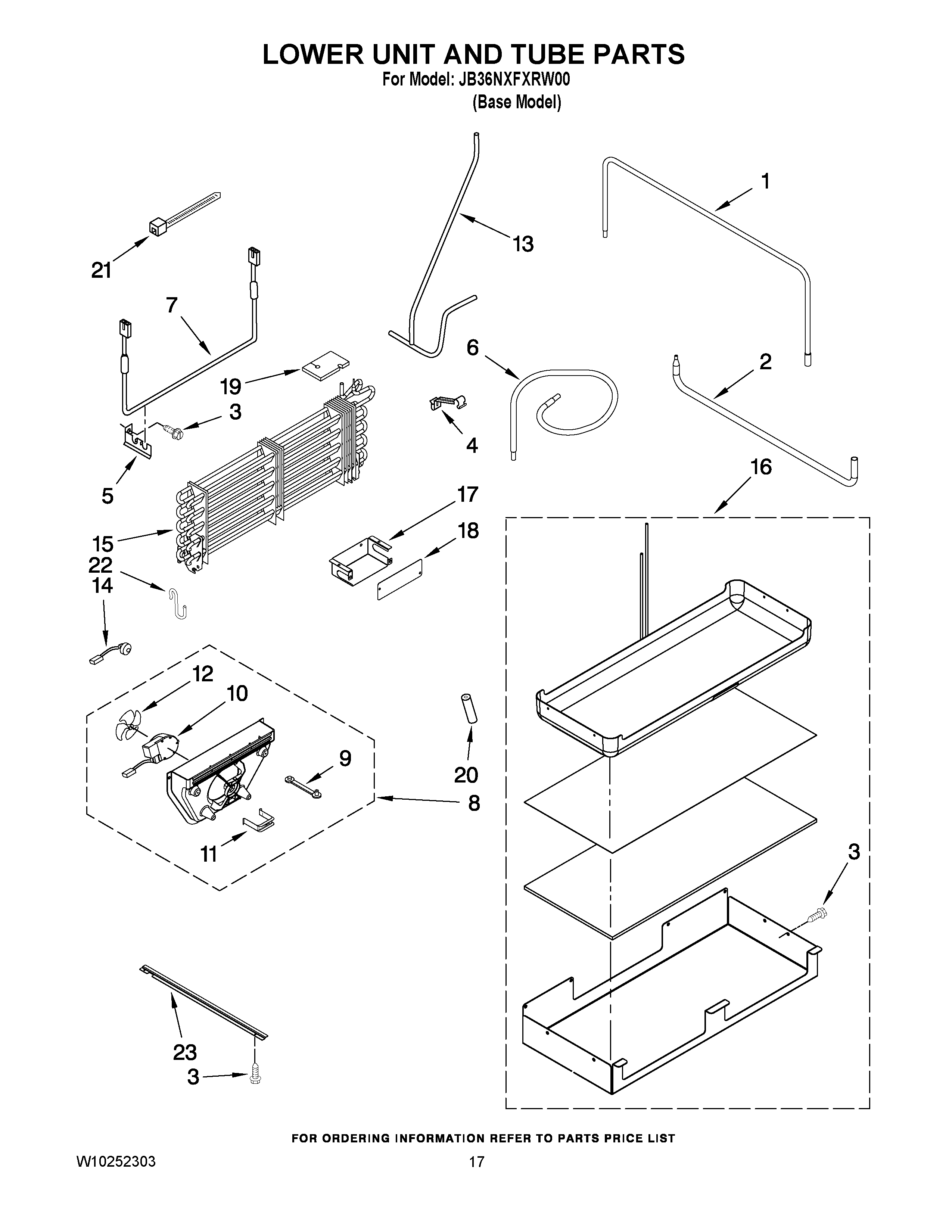 LOWER UNIT AND TUBE PARTS
For Model: JB36NXFXRW00
(Base Model)

1
13
21
7
6
2
19
3
4
5
16
17
18
15
22
14
12
10
9
20
8
11
3
23
3

FOR ORDERING INFORMATION REFER TO PARTS PRICE LIST

W10252303
17