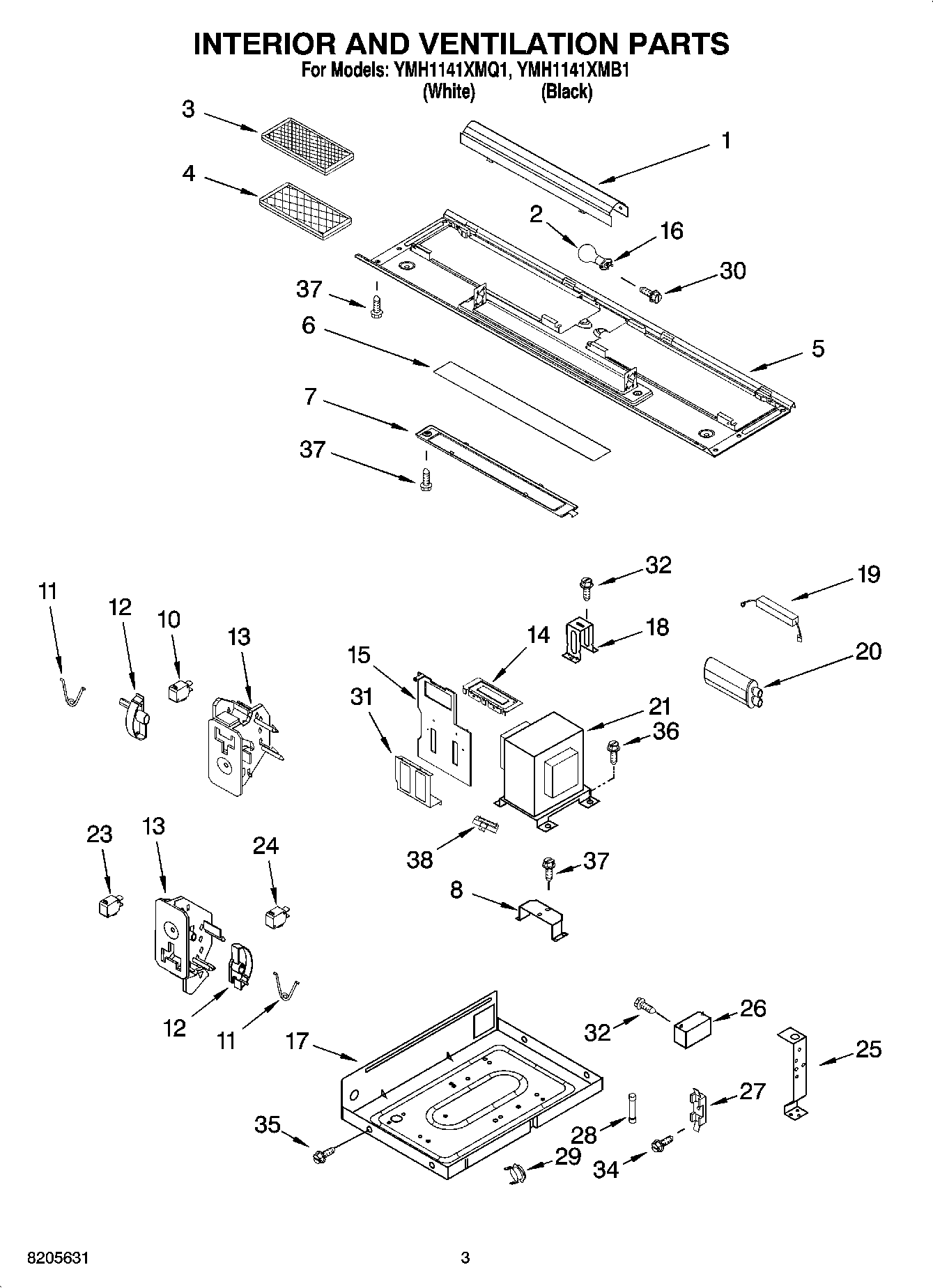 INTERIOR AND VENTILATION PARTS
For Models: YMH1141XMQ1, YMH1141XMB1
(White) (Black)

3
1
4
2
16
30
37
6
5
7
37

32
19
11
12
10
13
14
18
15
20
31
21
36
23
13
24
38
37
8

12
11
17
32
26
25
27
35
28
29
34

8205631
3