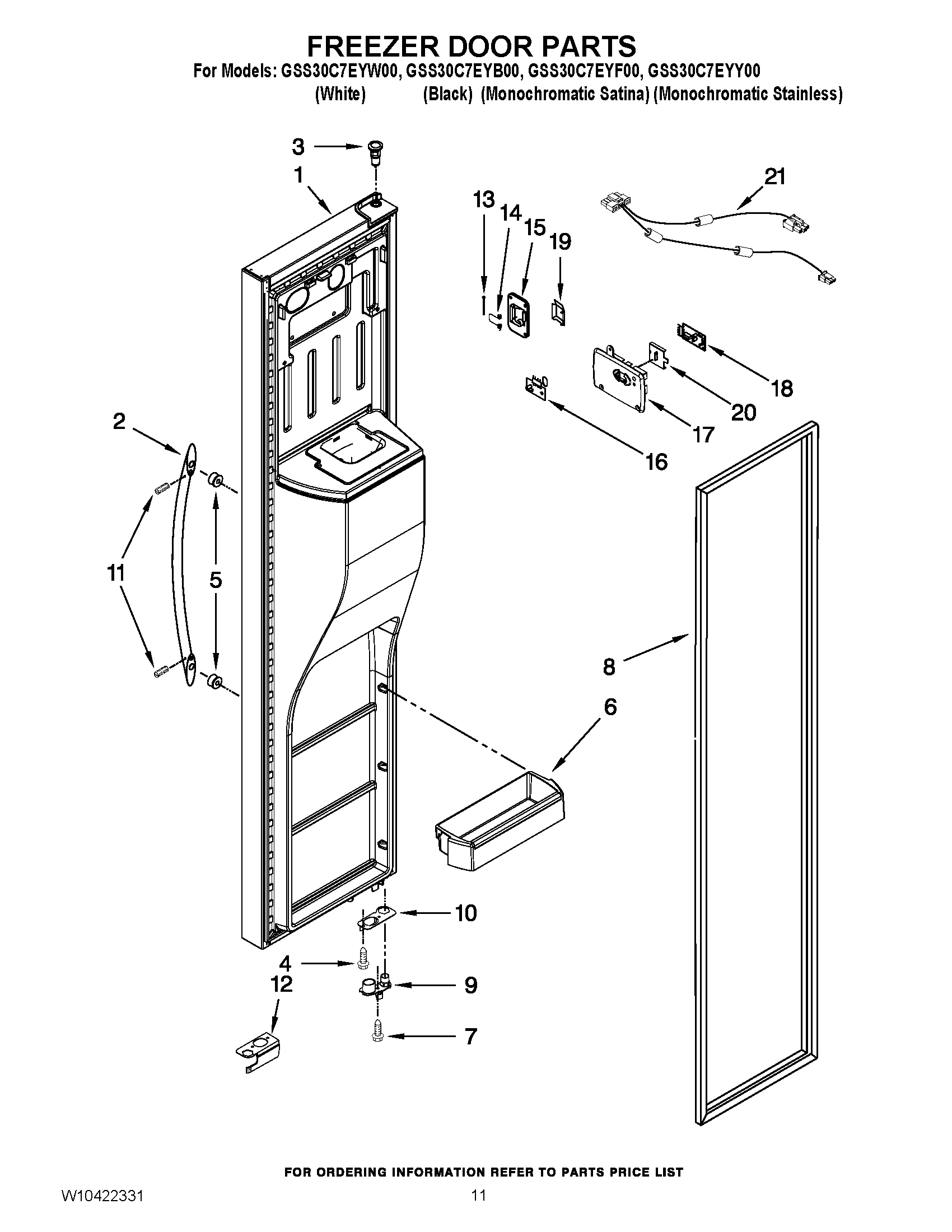 FREEZER DOOR PARTS
For Models: GSS30C7EYW00, GSS30C7EYB00, GSS30C7EYF00, GSS30C7EYY00
(White) (Black) (Monochromatic Satina) (Monochromatic Stainless)

3
1
13
14
15
19
21
18
20
17
16
2
11
5
8
6
10
4
12
9
7

FOR ORDERING INFORMATION REFER TO PARTS PRICE LIST
W10422331
11