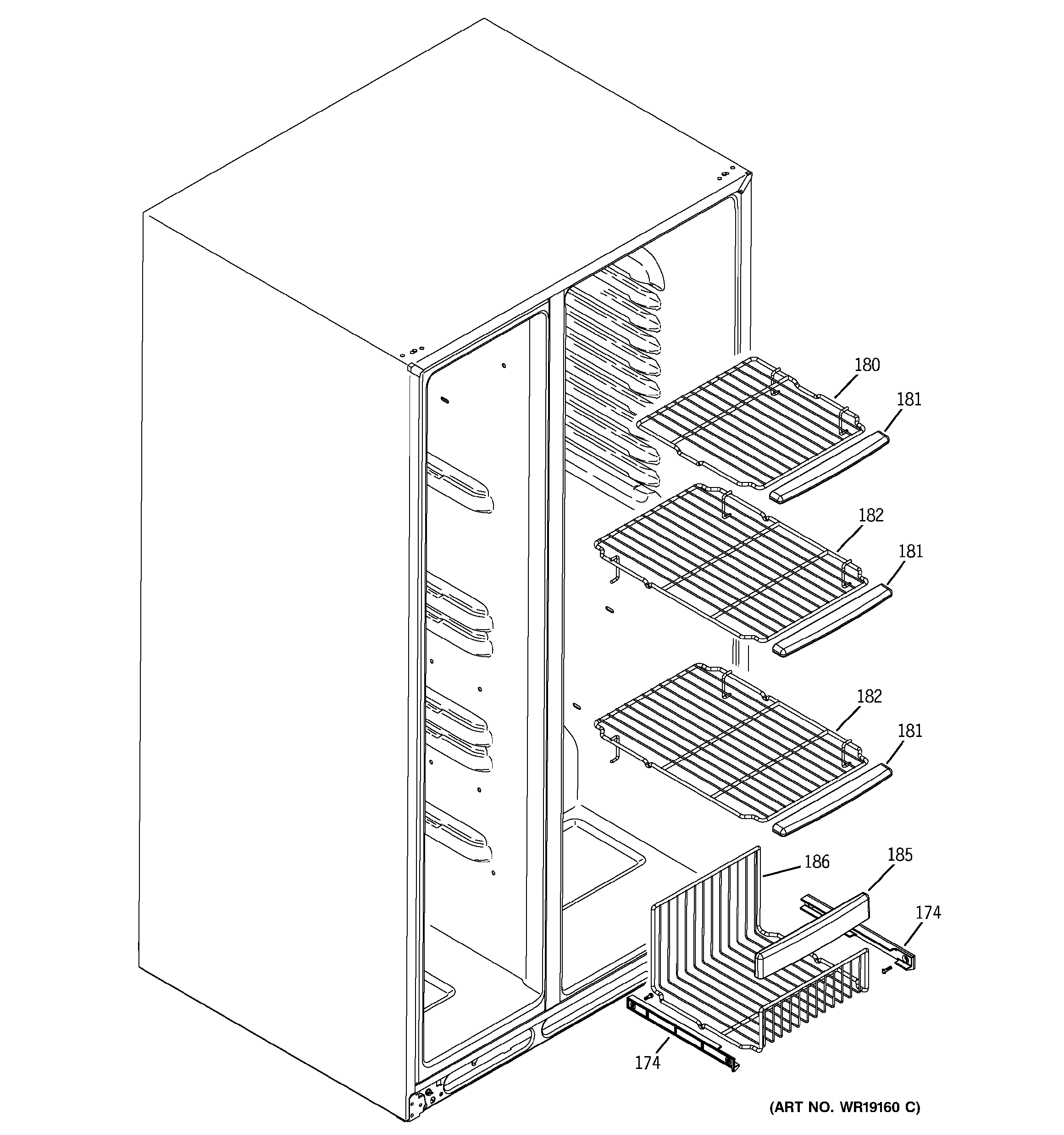 180
181
182
181
182
181
186
185
174
174
(ART NO. WR19160 C)