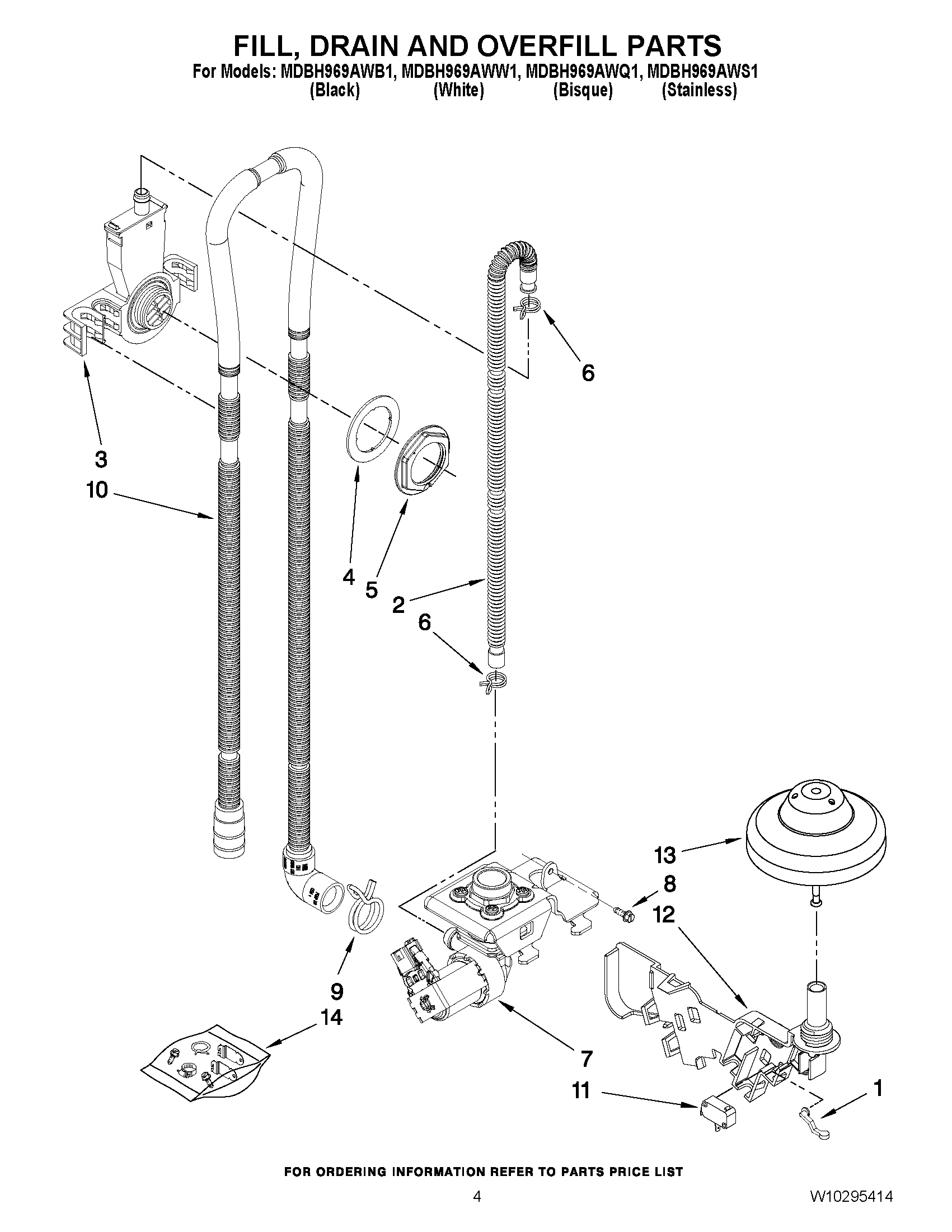 FILL, DRAIN AND OVERFILL PARTS
For Models: MDBH969AWB1, MDBH969AWW1, MDBH969AWQ1, MDBH969AWS1
(Black) (White) (Bisque) (Stainless)

6
3
10
4
5
2
6
13
8
12
9
14
7
11
1

FOR ORDERING INFORMATION REFER TO PARTS PRICE LIST

4

W10295414