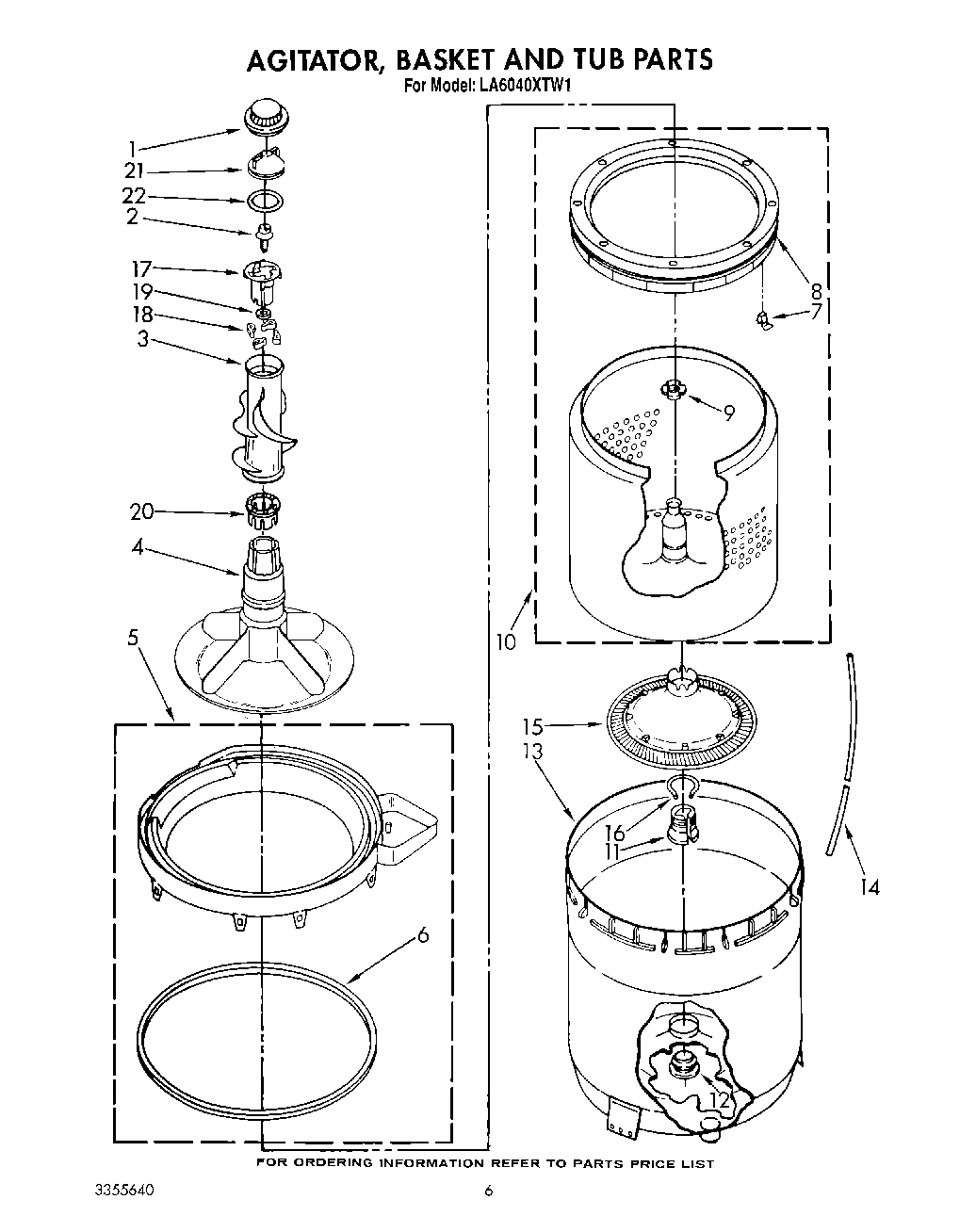 AGITATOR, BASKET AND TUB PARTS
For Model: LA6040XTW1

1
21
22
2
17
19
18
3
20
4
5
6
8
7
9
10
15
13
16
11
14
12

FOR ORDERING INFORMATION REFER TO PARTS PRICE LIST

3355640

6