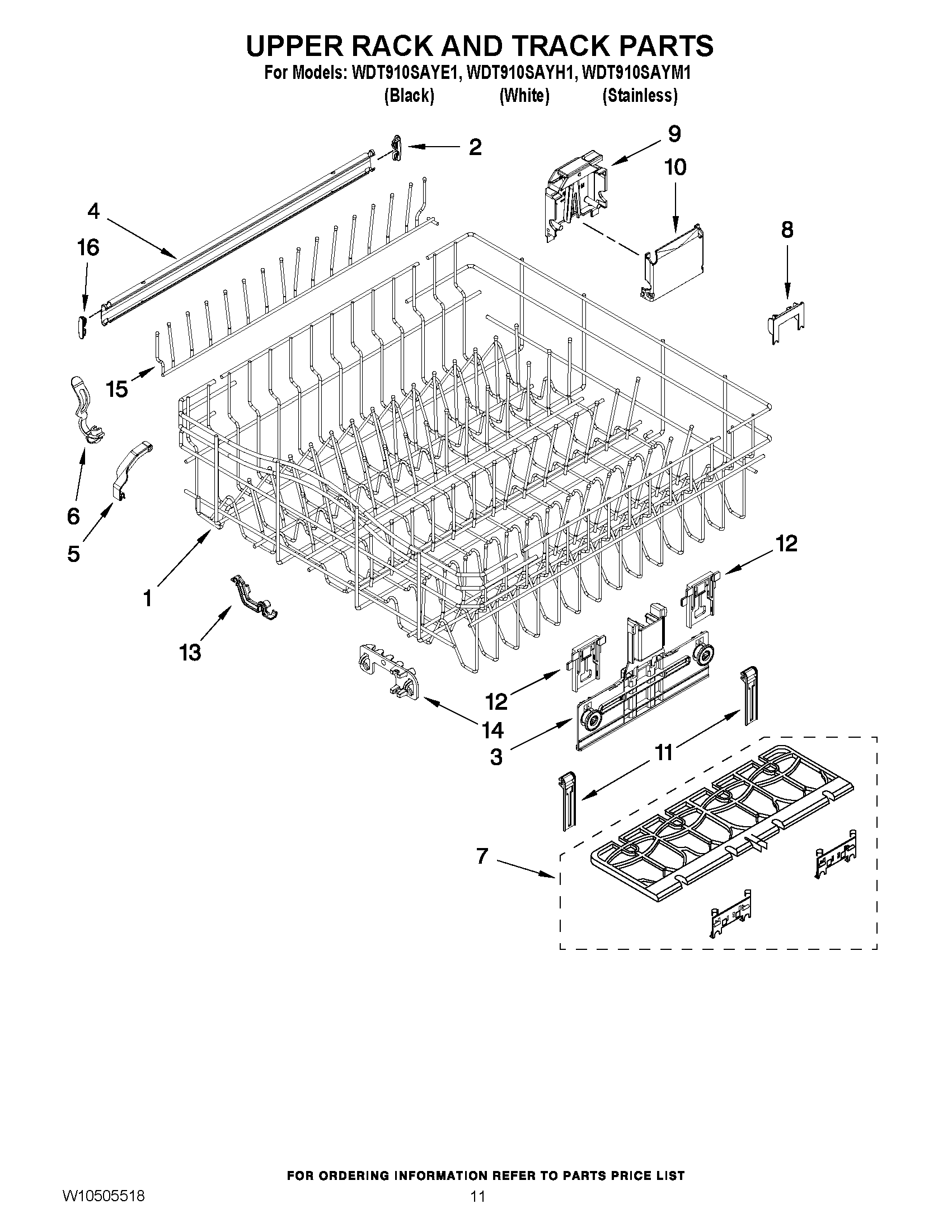 UPPER RACK AND TRACK PARTS

For Models: WDT910SAYE1, WDT910SAYH1, WDT910SAYM1
(Black) (White) (Stainless)

2
9
10
4
16
8
15
6
5
1
12
13
12
14
3
11
7

FOR ORDERING INFORMATION REFER TO PARTS PRICE LIST

W10505518
11