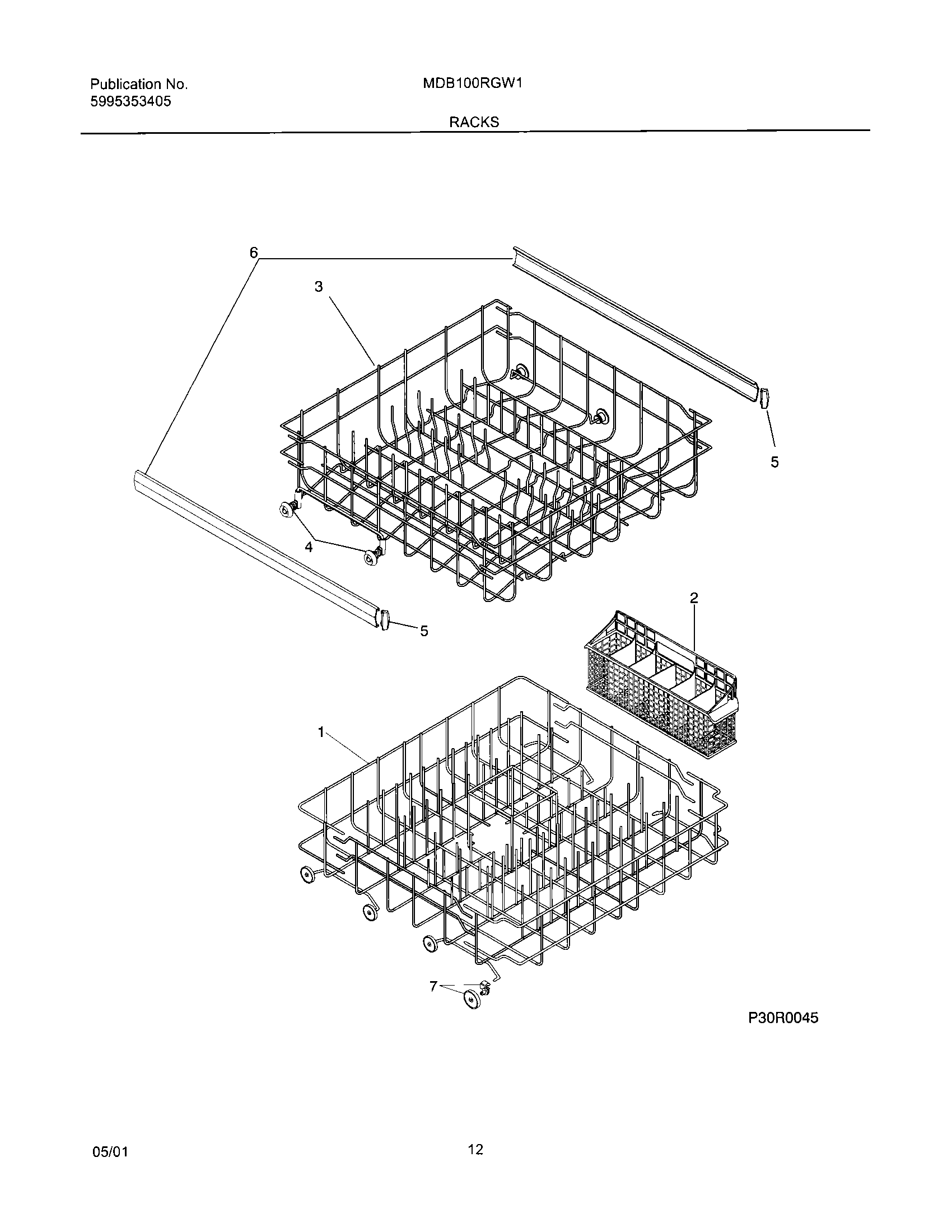 Publication No.
5995353405

MDB100RGW1

RACKS

6

3

5

4

5

2

1

7

P30R0045

05/01

12