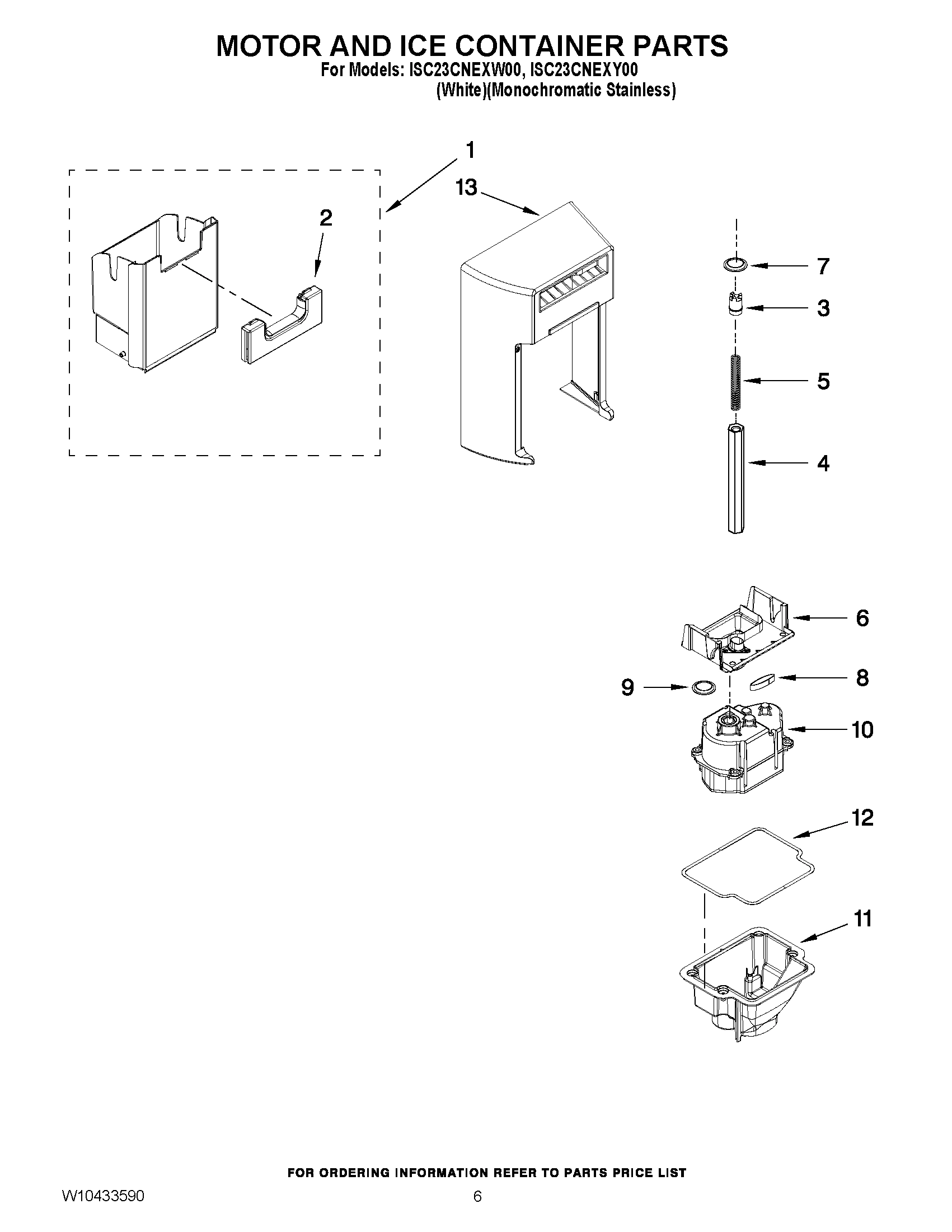 MOTOR AND ICE CONTAINER PARTS
For Models: ISC23CNEXW00, ISC23CNEXY00
(White)(Monochromatic Stainless)

1
13
2
7
3
5
4
6
9
8
10
12
11

FOR ORDERING INFORMATION REFER TO PARTS PRICE LIST

W10433590
6