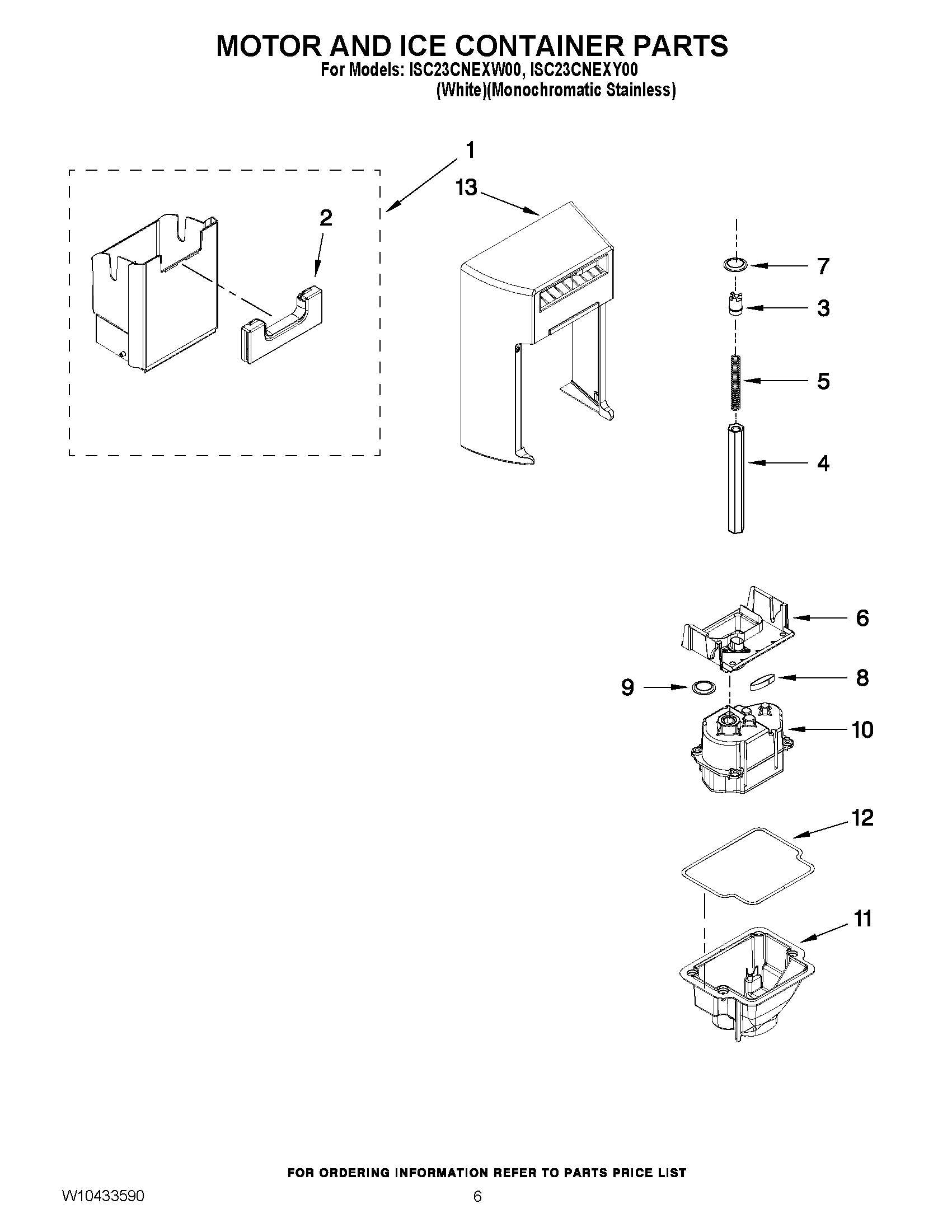 MOTOR AND ICE CONTAINER PARTS
For Models: ISC23CNEXW00, ISC23CNEXY00
(White)(Monochromatic Stainless)

1
13
2
7
3
5
4
6
9
8
10
12
11

FOR ORDERING INFORMATION REFER TO PARTS PRICE LIST
W10433590
6