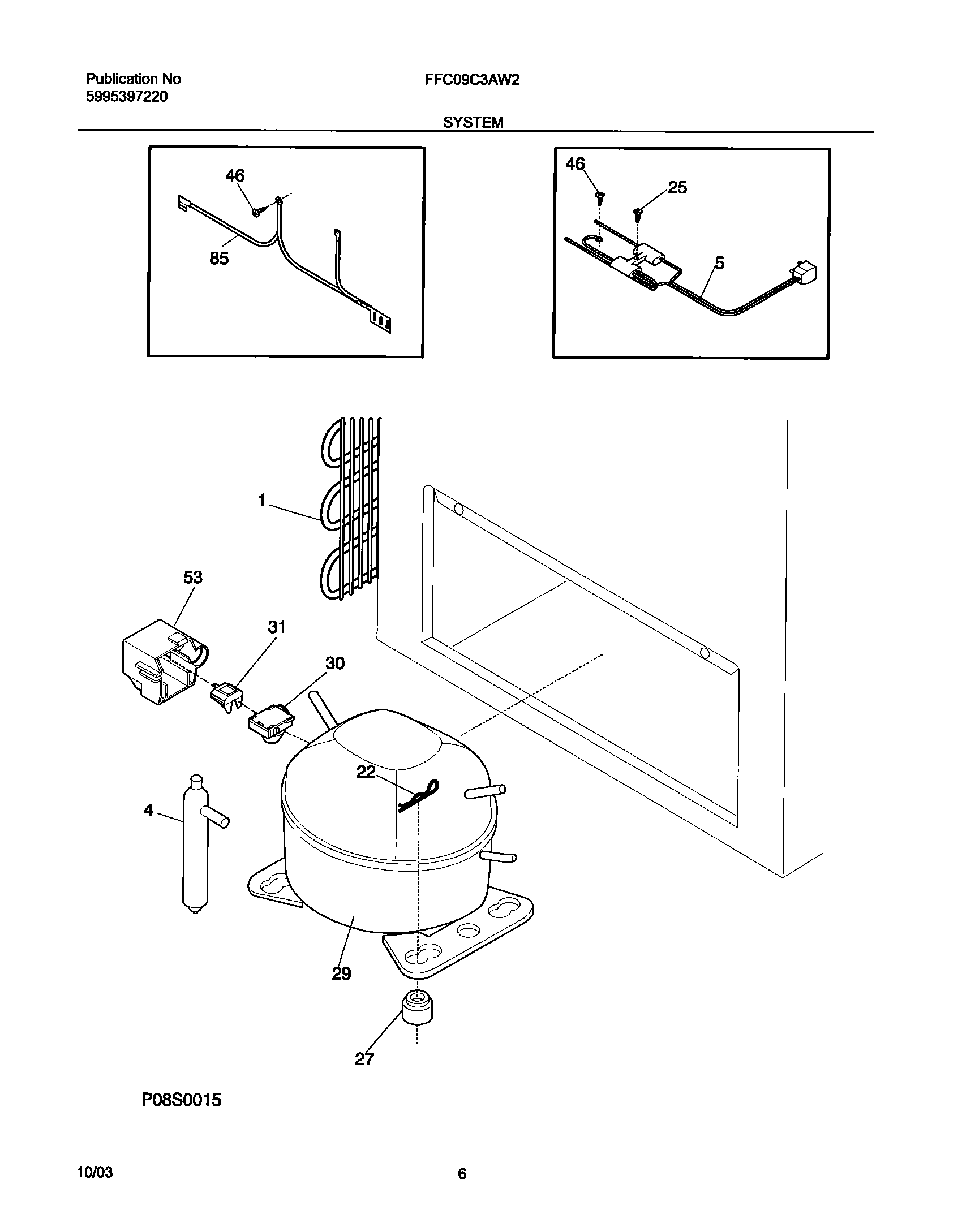 Publication No
5995397220

FFC09C3AW2

SYSTEM

46

85

46

25

5

1

53

31

30

22

4

29

27

P08S0015

10/03

6