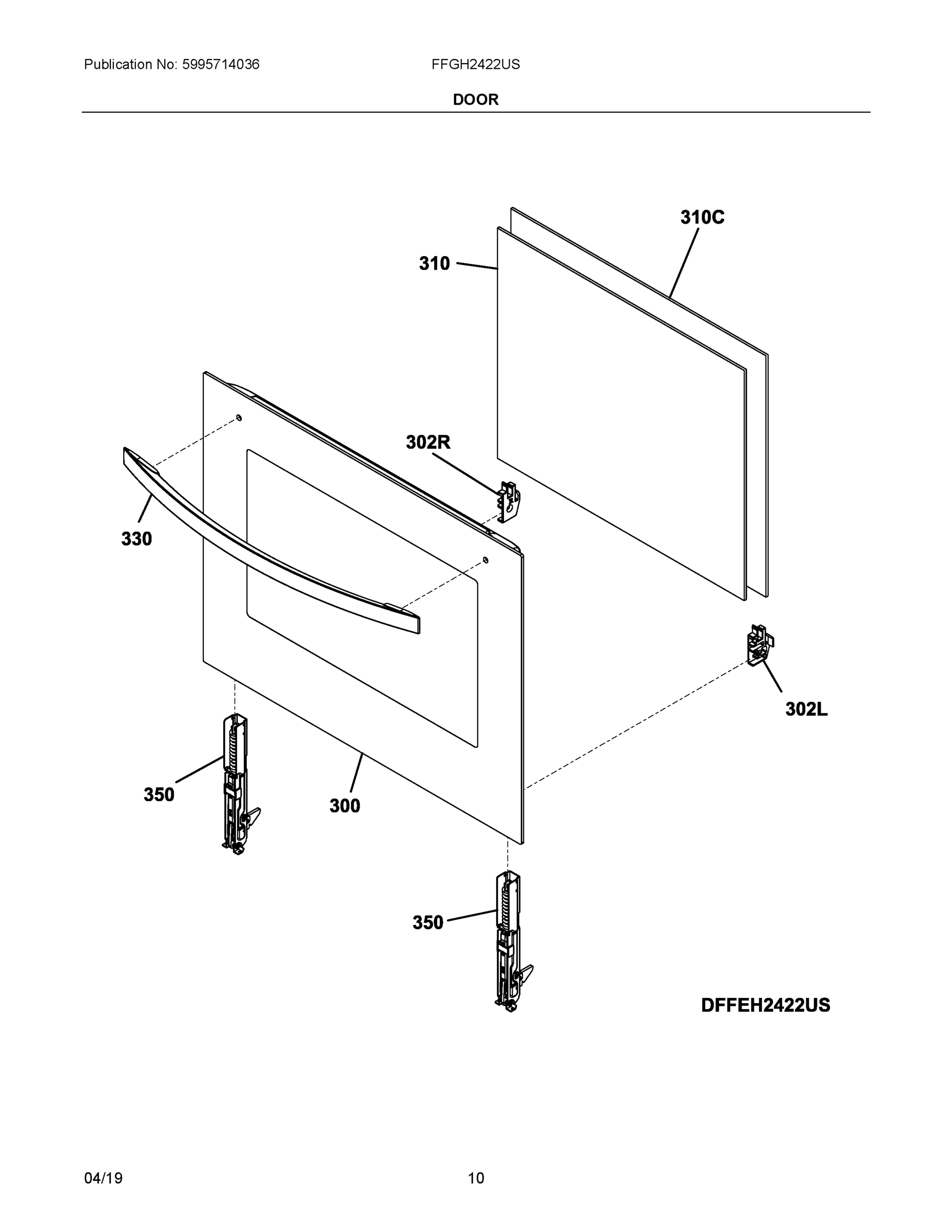 Publication No: 5995714036

FFGH2422US

DOOR

310C

310

302R

330

302L

350

300

350

DFFEH2422US

04/19

10