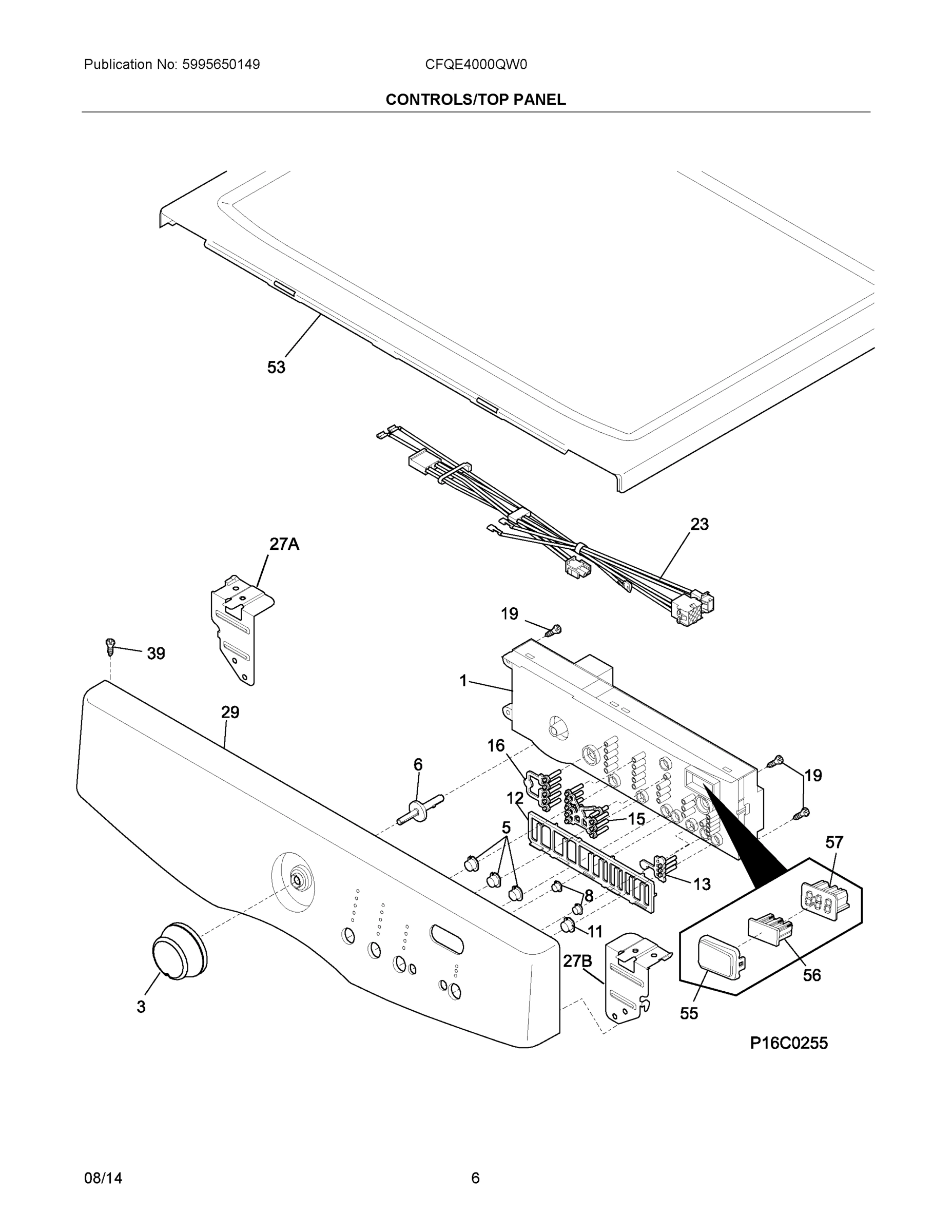 Publication No: 5995650149

CFQE4000QW0

CONTROLS/TOP PANEL

53

23

27A

19

39

1

29

16

6

19

12

15

5

57

13

8

11

27B

56

3

55

P16C0255

08/14

6