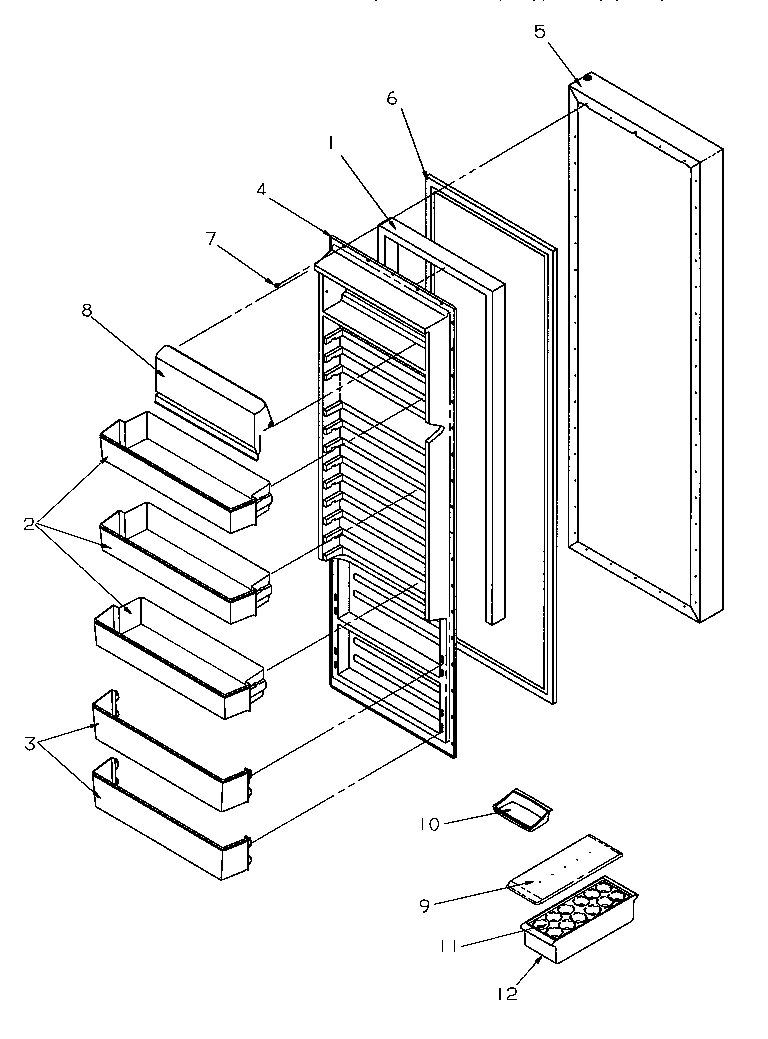 5
6
1
4
7
8
2
3
10
9
11
12