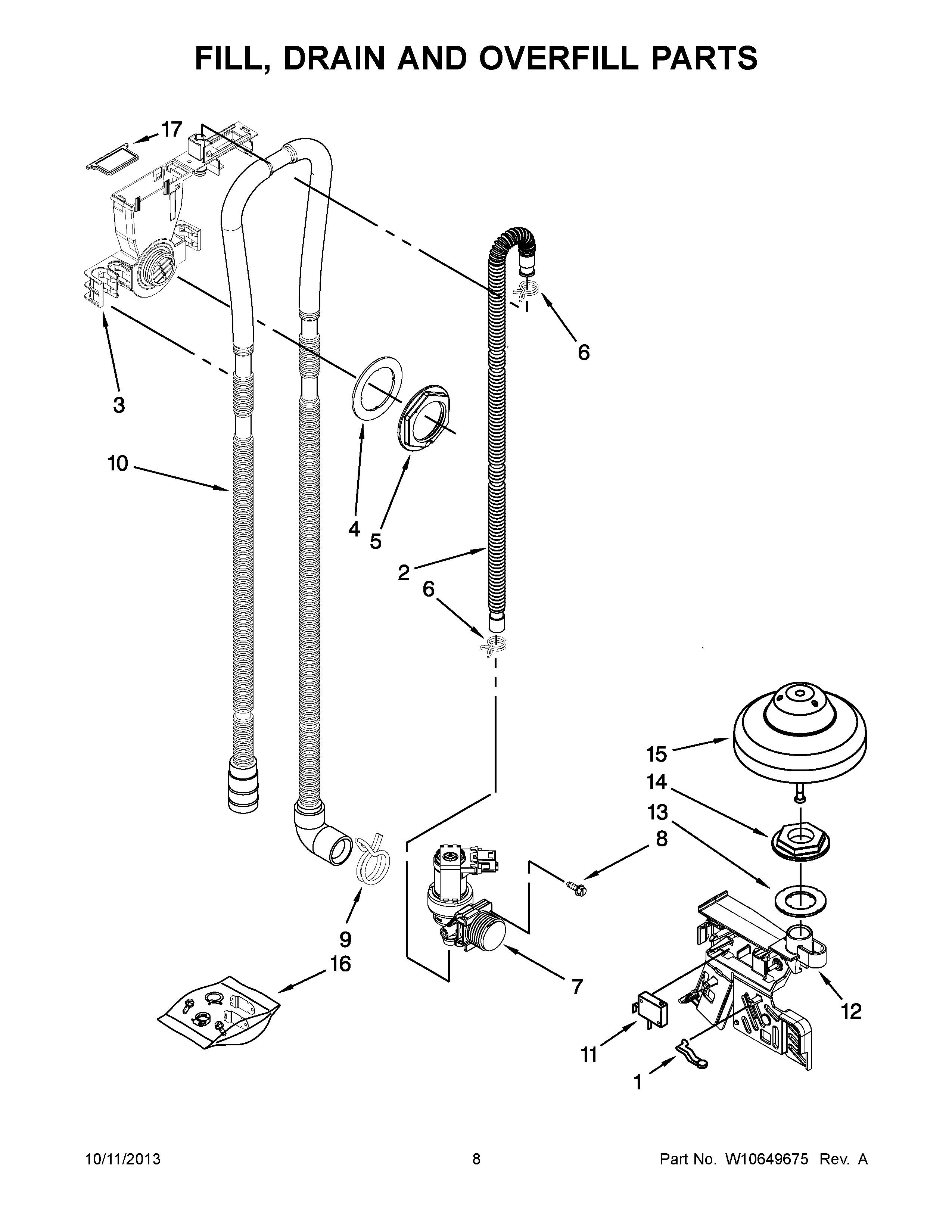 FILL, DRAIN AND OVERFILL PARTS

17
6
3
10
4
5
2
6
15
14
13
8
9
16
7
12
11
1

10/11/2013 8 Part No. W10649675 Rev. A